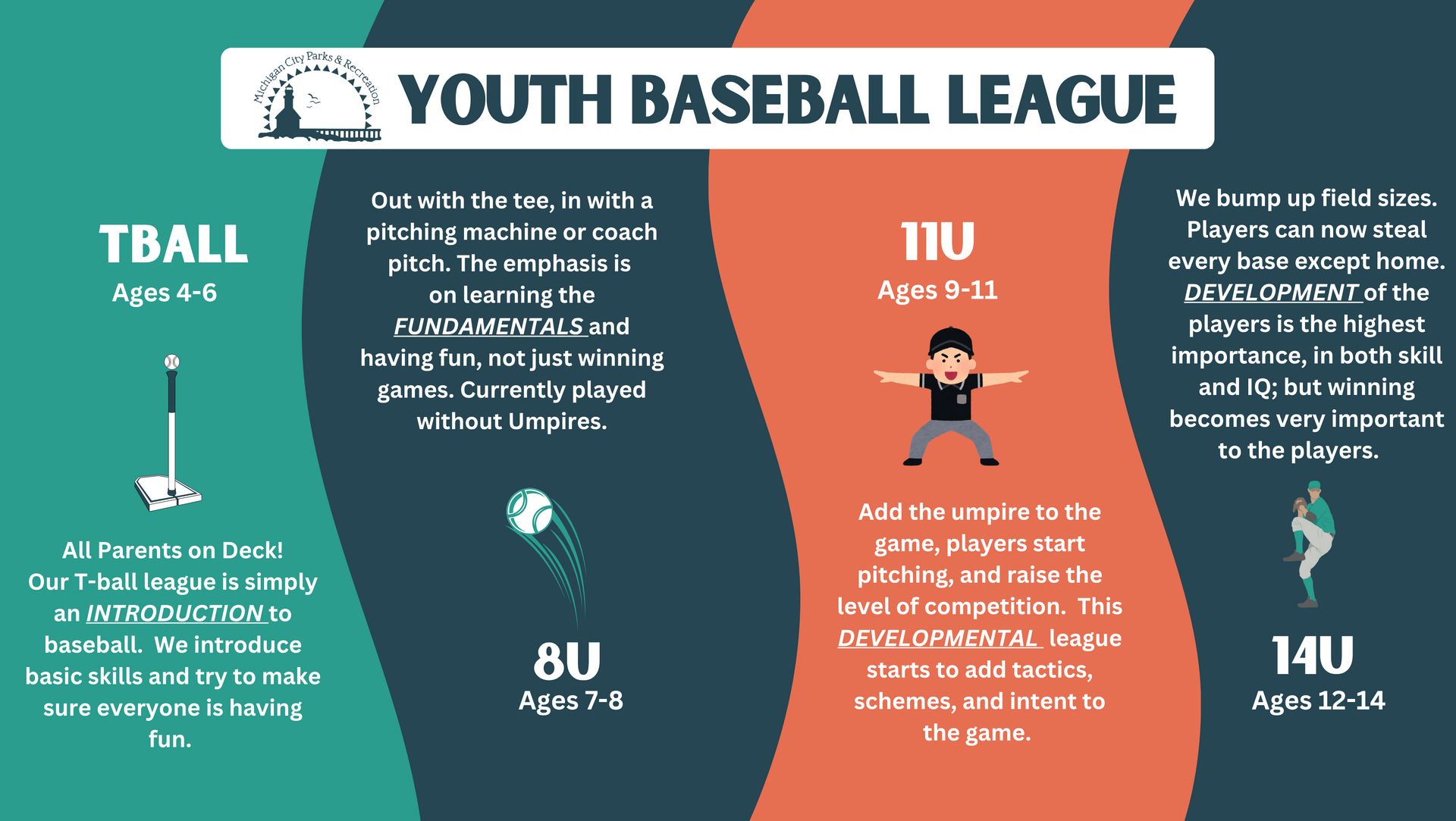 Michigan City Parks & Recreation

YOUTH BASEBALL LEAGUE

TBALL
Ages 4-6

All Parents on Deck! Our T-ball league is simply an INTRODUCTION to baseball. We introduce basic skills and try to make sure everyone is having fun.

Out with the tee, in with a pitching machine or coach pitch. The emphasis is on learning the FUNDAMENTALS and having fun, not just winning games. Currently played without Umpires.

8U
Ages 7-8

11U
Ages 9-11

Add the umpire to the game, players start pitching, and raise the level of competition. This DEVELOPMENTAL league starts to add tactics, schemes, and intent to the game.

We bump up field sizes. Players can now steal every base except home. DEVELOPMENT of the players is the highest importance, in both skill and IQ; but winning becomes very important to the players.

14U
Ages 12-14