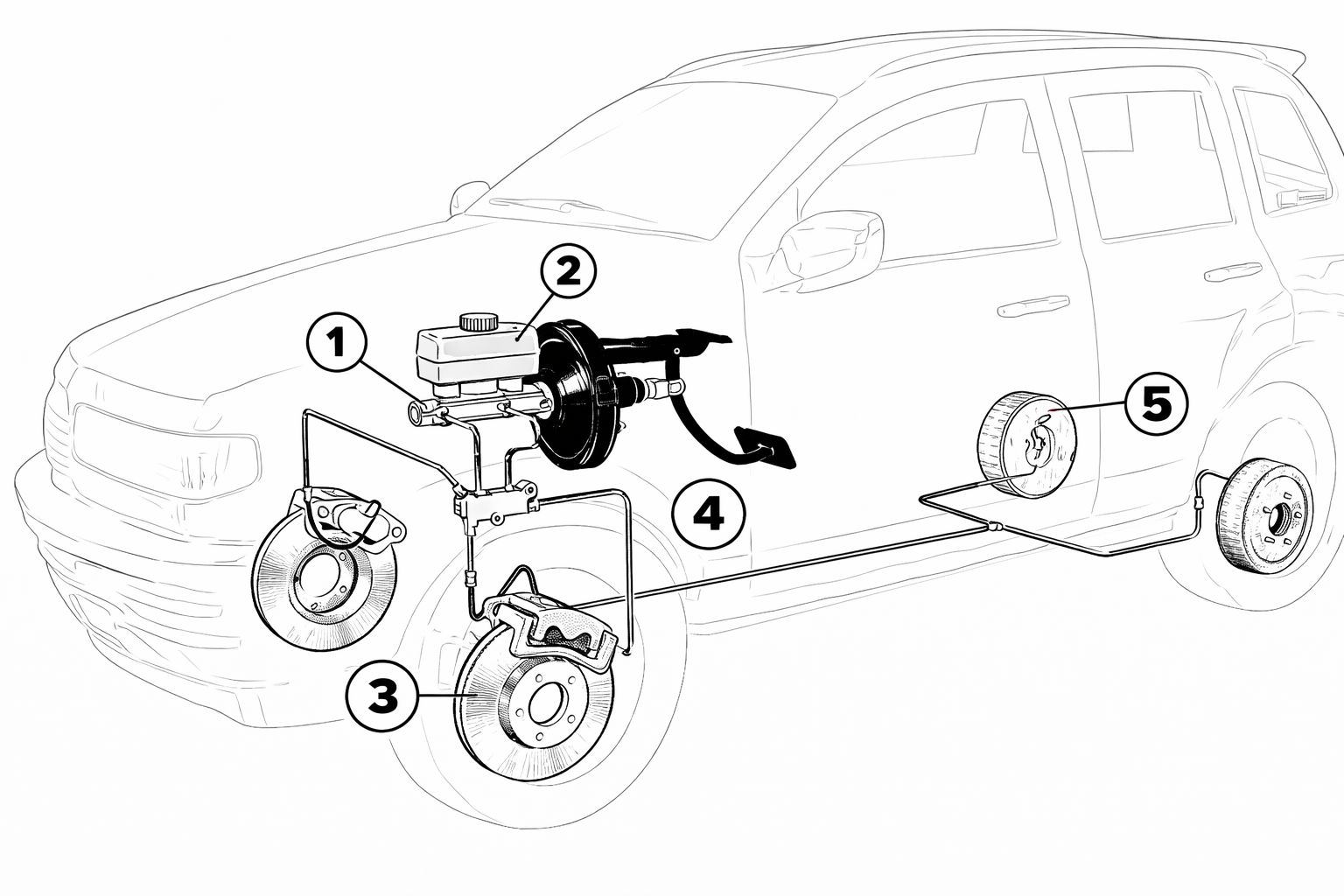 2
1
5
4
3