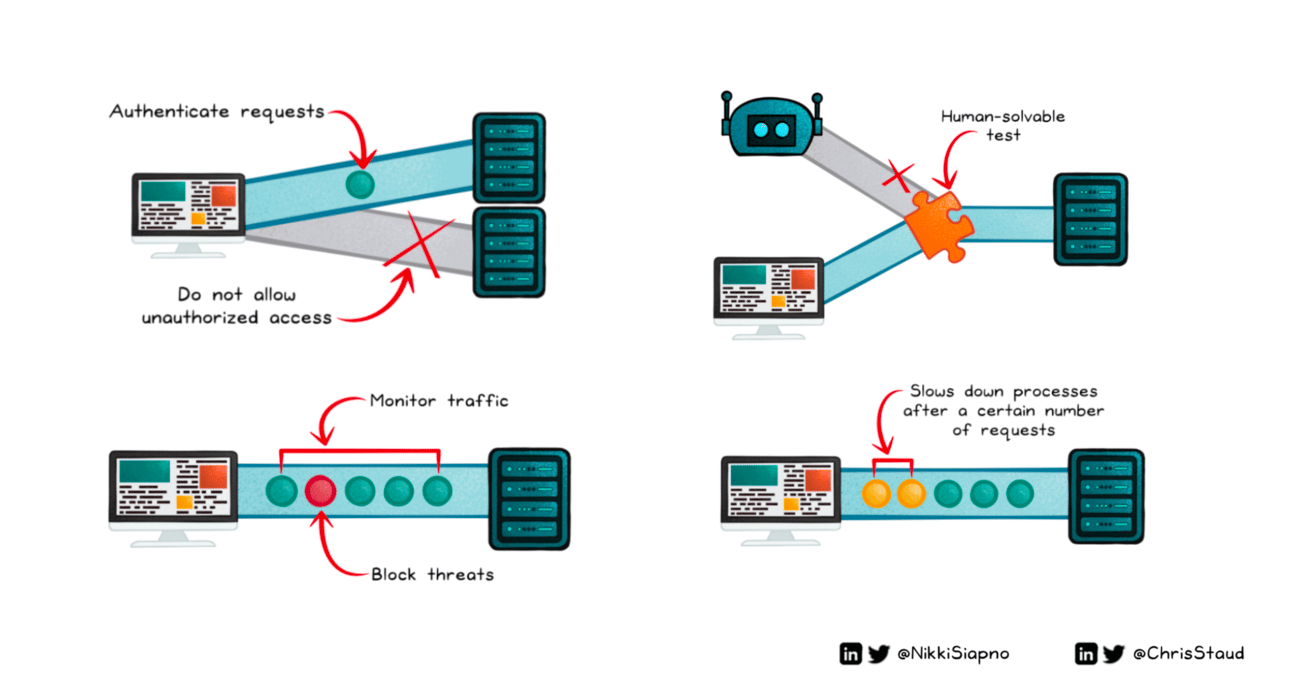 Authenticate requests

Do not allow unauthorized access

Human-solvable test

Monitor traffic

Block threats

Slows down processes after a certain number of requests

@NikkiSiapno

@ChrisStaud