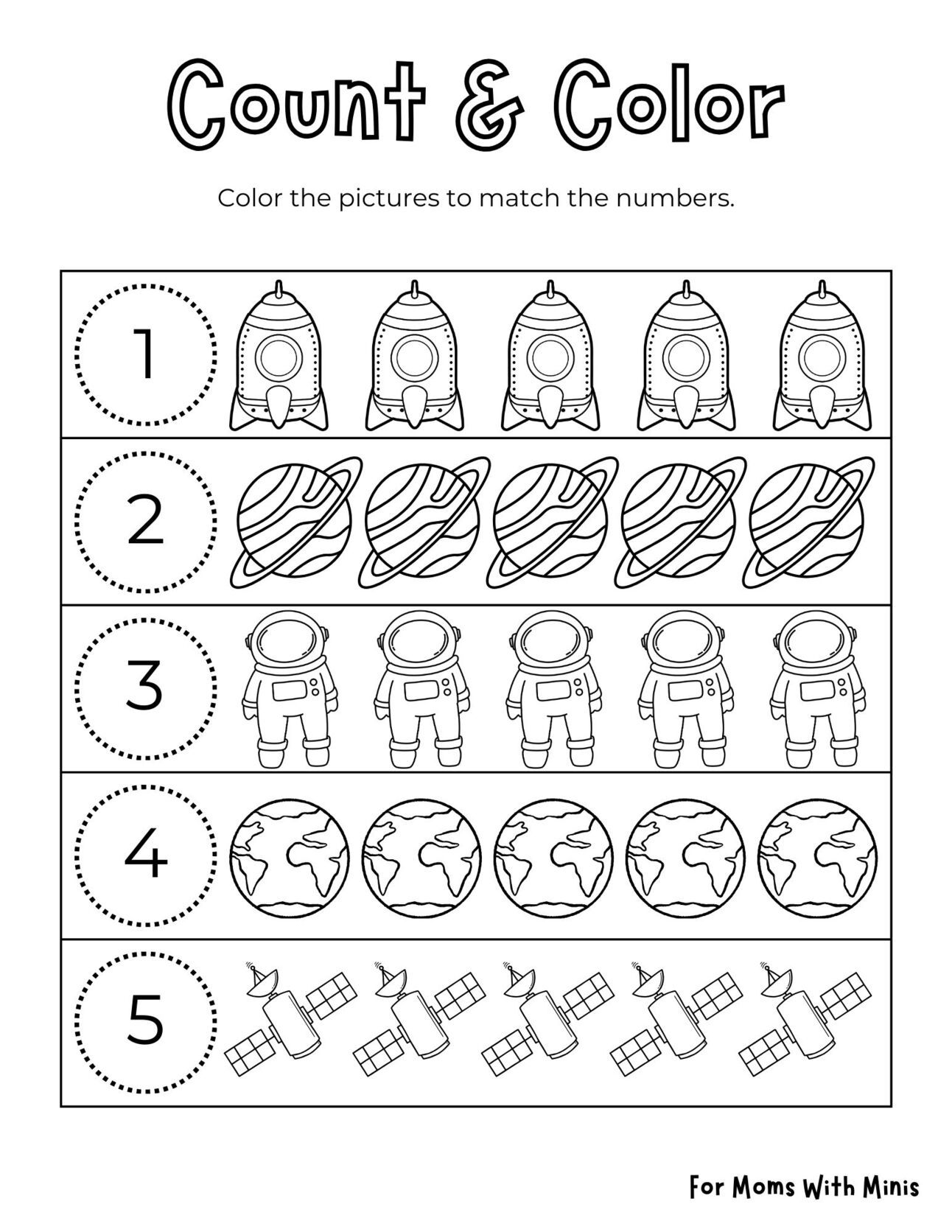 Count & Color

Color the pictures to match the numbers.

1

2

3

4

5

For Moms With Minis