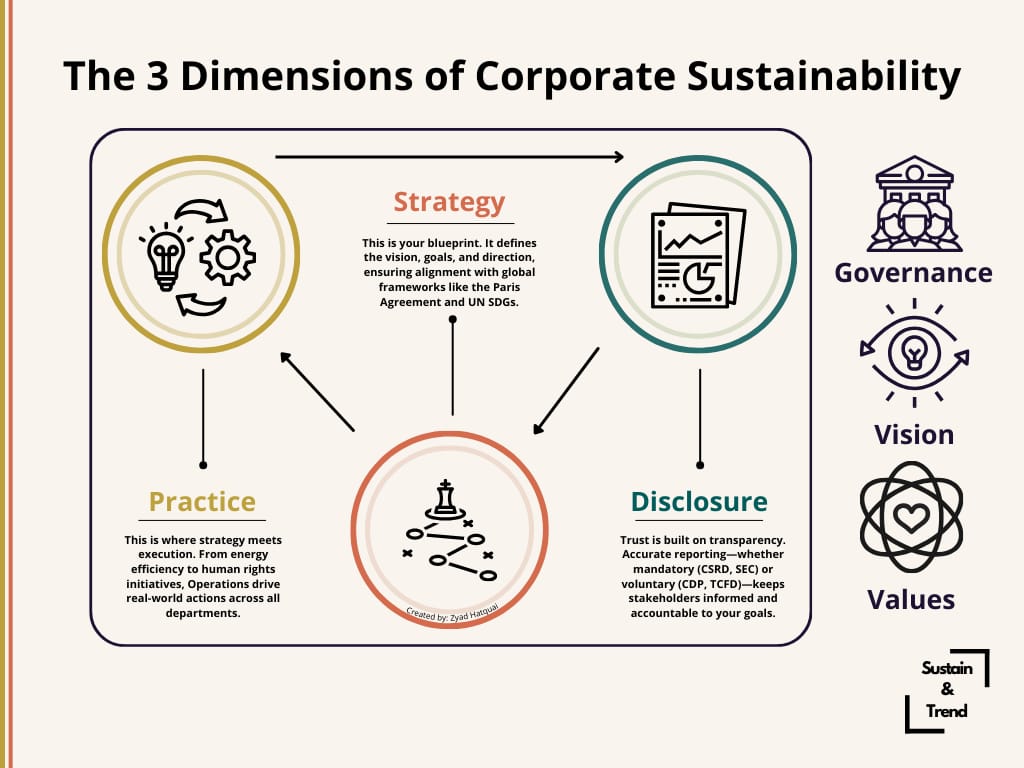 The 3 Dimensions of Corporate Sustainability

Strategy

This is your blueprint. It defines the vision, goals, and direction, ensuring alignment with global frameworks like the Paris Agreement and UN SDGs.

Practice

This is where strategy meets execution. From energy efficiency to human rights initiatives, Operations drive real-world actions across all departments.

Created by: Zyad Hatquai

Disclosure

Trust is built on transparency. Accurate reporting—whether mandatory (CSRD, SEC) or voluntary (CDP, TCFD)—keeps stakeholders informed and accountable to your goals.

Governance

Vision

Values

Sustain & Trend