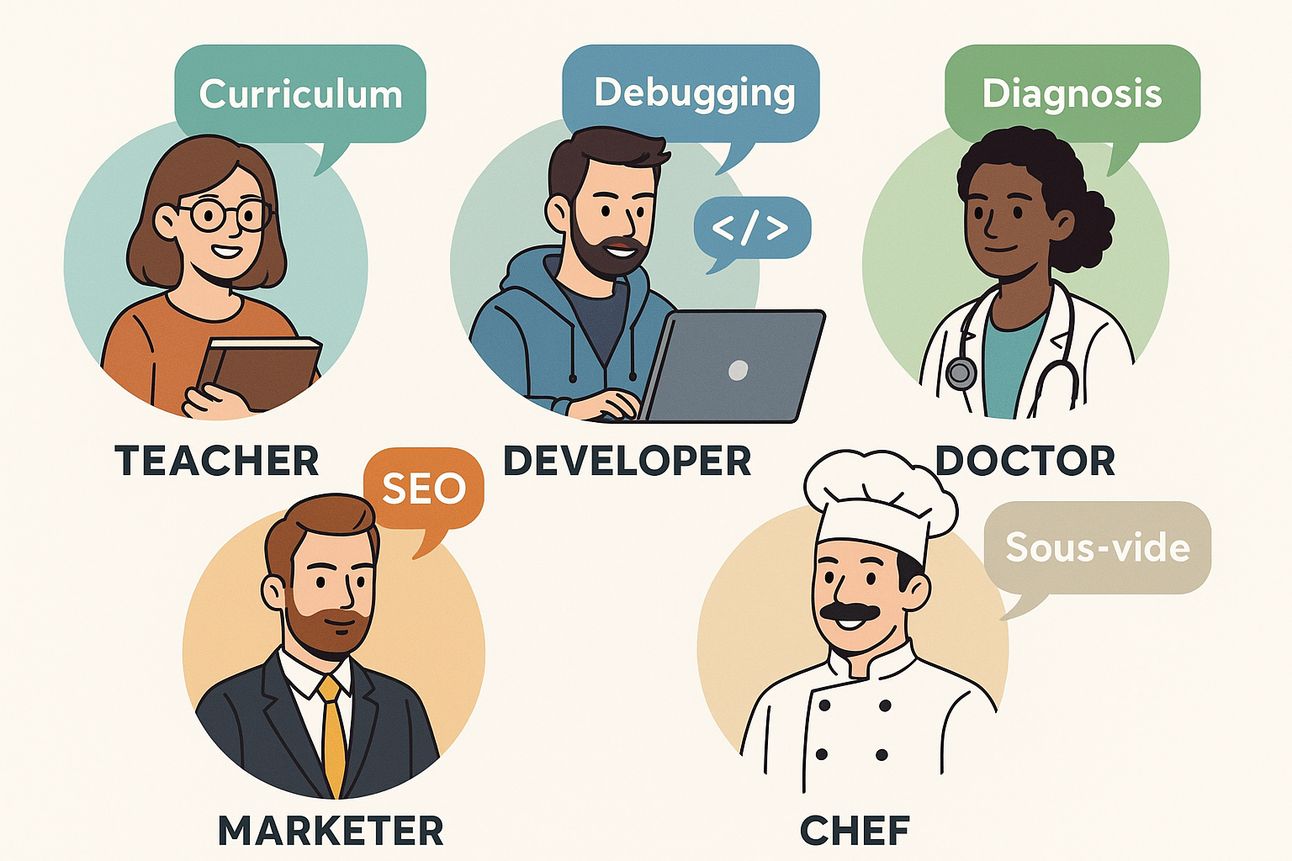 Curriculum

TEACHER

Debugging

</>

DEVELOPER

Diagnosis

DOCTOR

SEO

MARKETER

Sous-vide

CHEF