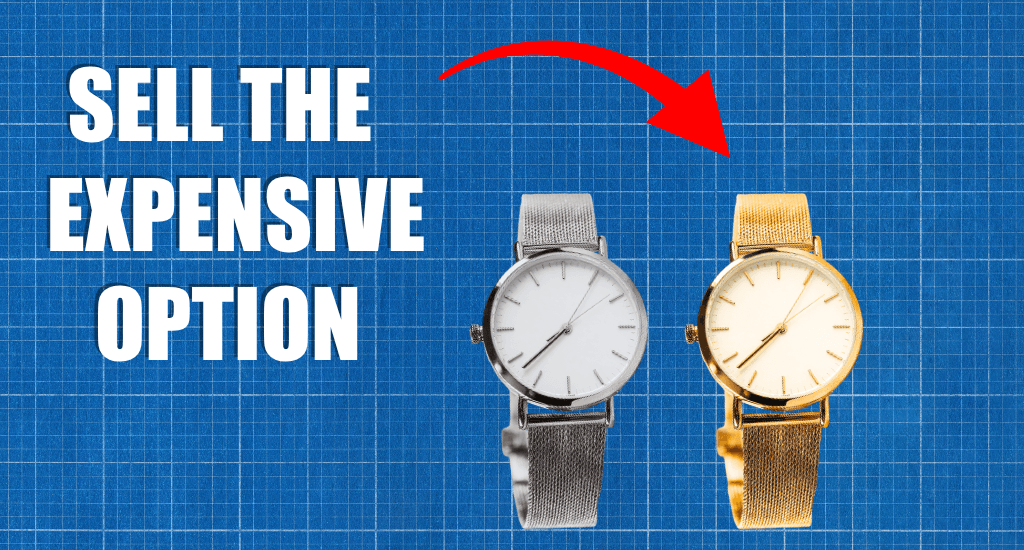 SELL THE EXPENSIVE OPTION