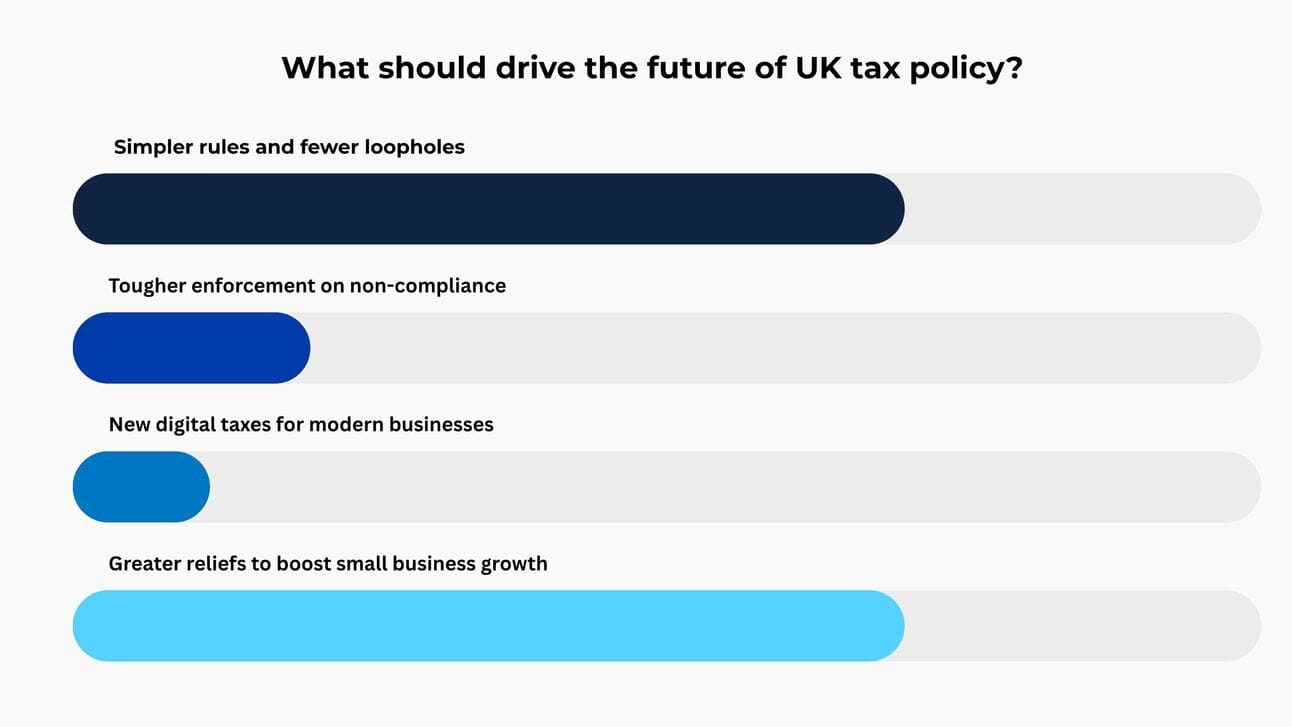 What should drive the future of UK tax policy?

Simpler rules and fewer loopholes

Tougher enforcement on non-compliance

New digital taxes for modern businesses

Greater reliefs to boost small business growth