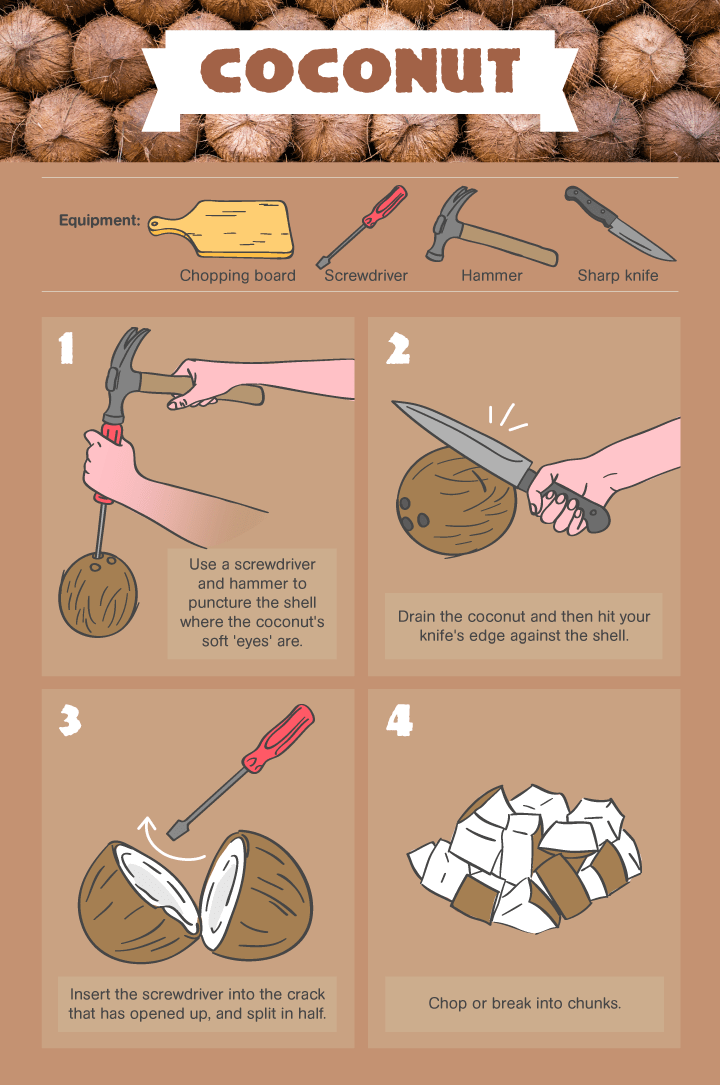 COCONUT

Equipment:
Chopping board
Screwdriver
Hammer
Sharp knife

1
Use a screwdriver and hammer to puncture the shell where the coconut's soft 'eyes' are.

2
Drain the coconut and then hit your knife's edge against the shell.

3
Insert the screwdriver into the crack that has opened up, and split in half.

4
Chop or break into chunks.