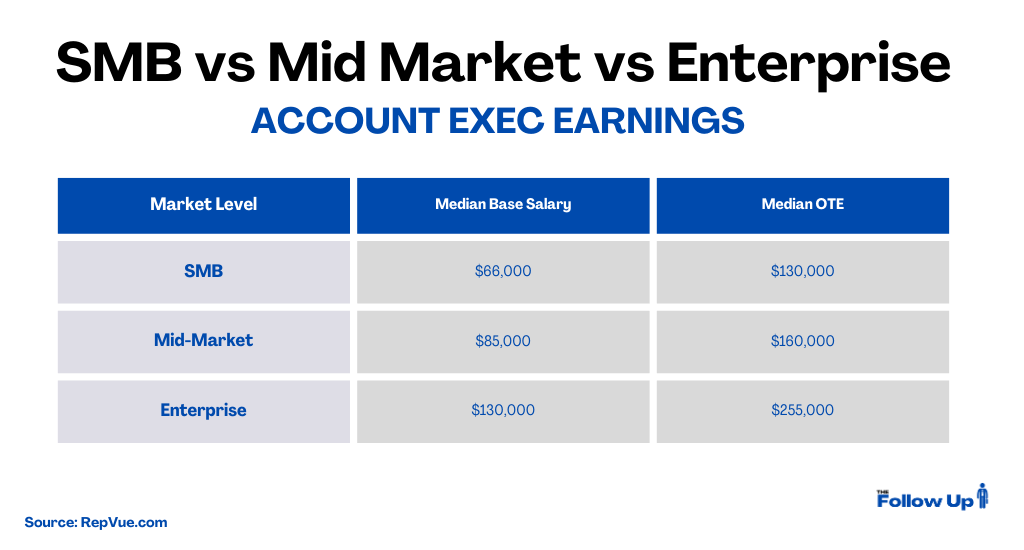 SMB vs Mid Market vs Enterprise

ACCOUNT EXEC EARNINGS

| Market Level | Median Base Salary | Median OTE |
|---|---|---|
| SMB | \$66,000 | \$130,000 |
| Mid-Market | \$85,000 | \$160,000 |
| Enterprise | \$130,000 | \$255,000 |

Source: RepVue.com

THE Follow Up