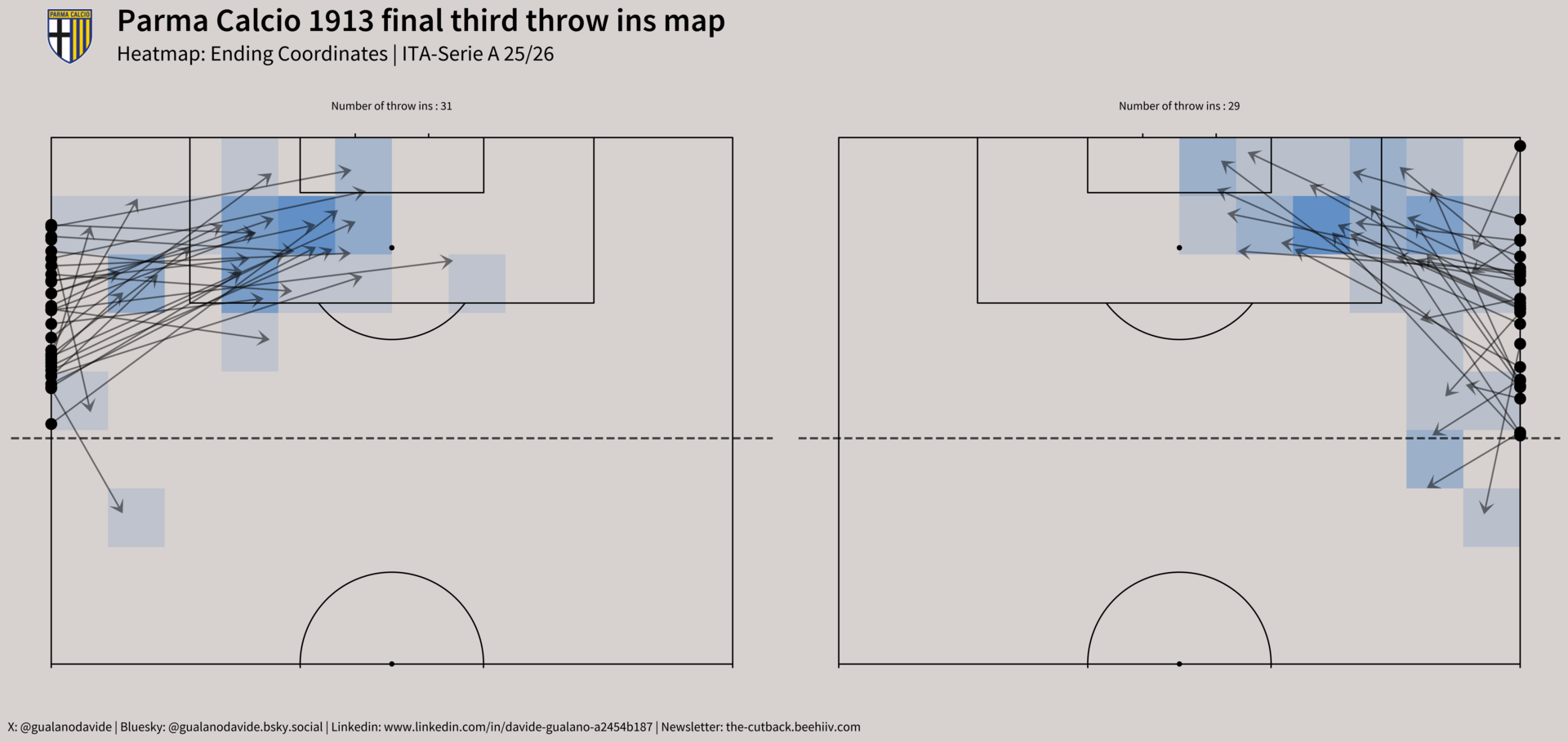 PARMA CALCIO

Parma Calcio 1913 final third throw ins map

Heatmap: Ending Coordinates | ITA-Serie A 25/26

Number of throw ins : 31

Number of throw ins : 29

X: @gualanodavide | Bluesky: @gualanodavide.bsky.social | Linkedin: www.linkedin.com/in/davide-gualano-a2454b187 | Newsletter: the-cutback.beehiiv.com