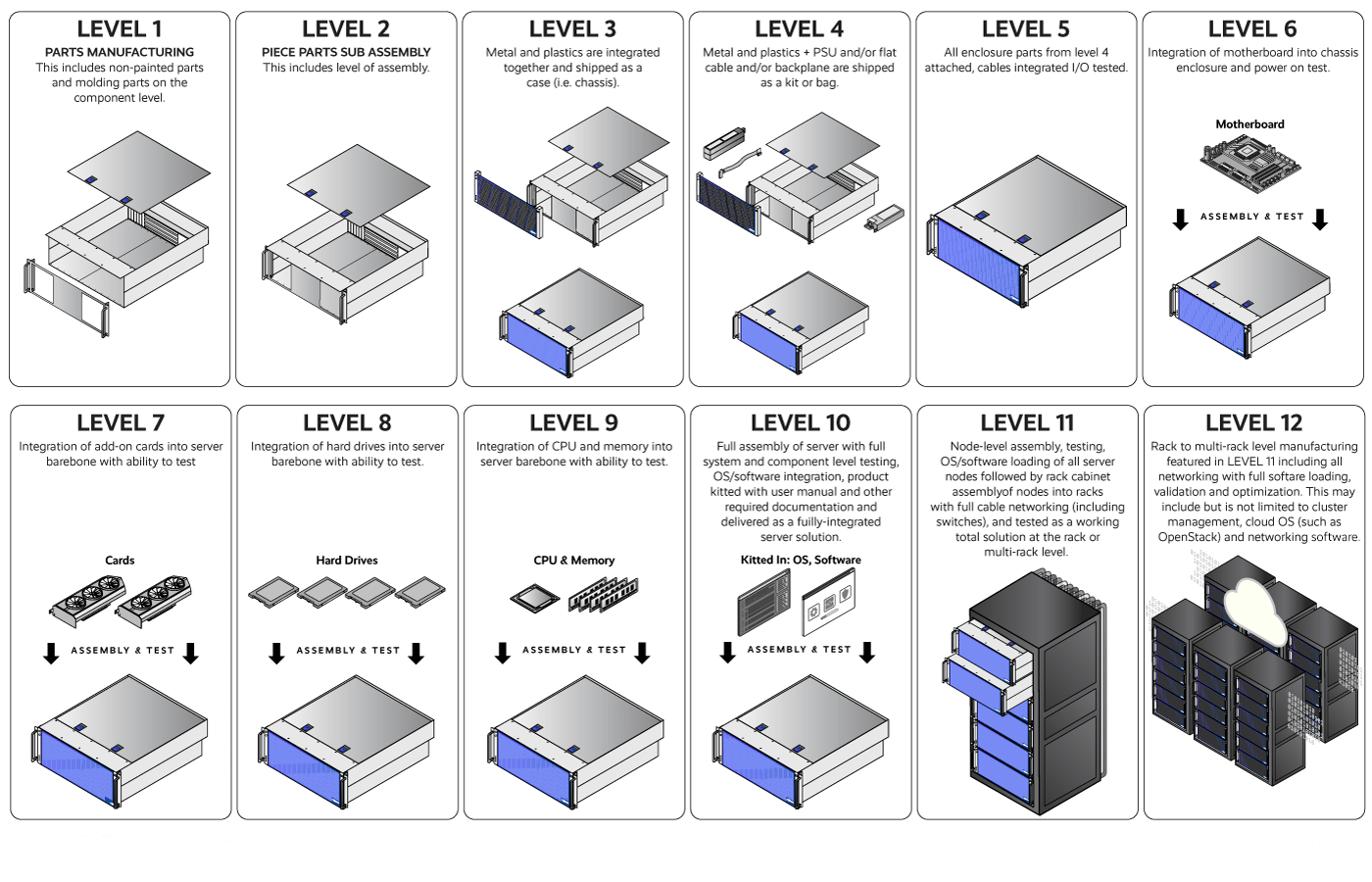 LEVEL 1
PARTS MANUFACTURING
This includes non-painted parts and molding parts on the component level.

LEVEL 2
PIECE PARTS SUB ASSEMBLY
This includes level of assembly.

LEVEL 3
Metal and plastics are integrated together and shipped as a case (i.e. chassis).

LEVEL 4
Metal and plastics + PSU and/or flat cable and/or backplane are shipped as a kit or bag.

LEVEL 5
All enclosure parts from level 4 attached, cables integrated I/O tested.

LEVEL 6
Integration of motherboard into chassis enclosure and power on test.

Motherboard

ASSEMBLY & TEST

LEVEL 7
Integration of add-on cards into server barebone with ability to test

Cards

ASSEMBLY & TEST

LEVEL 8
Integration of hard drives into server barebone with ability to test.

Hard Drives

ASSEMBLY & TEST

LEVEL 9
Integration of CPU and memory into server barebone with ability to test.

CPU & Memory

ASSEMBLY & TEST

LEVEL 10
Full assembly of server with full system and component level testing, OS/software integration, product kitted with user manual and other required documentation and delivered as a fully-integrated server solution.

Kitted In: OS, Software

ASSEMBLY & TEST

LEVEL 11
Node-level assembly, testing, OS/software loading of all server nodes followed by rack cabinet assemblyof nodes into racks with full cable networking (including switches), and tested as a working total solution at the rack or multi-rack level.

LEVEL 12
Rack to multi-rack level manufacturing featured in LEVEL 11 including all networking with full softare loading, validation and optimization. This may include but is not limited to cluster management, cloud OS (such as OpenStack) and networking software.