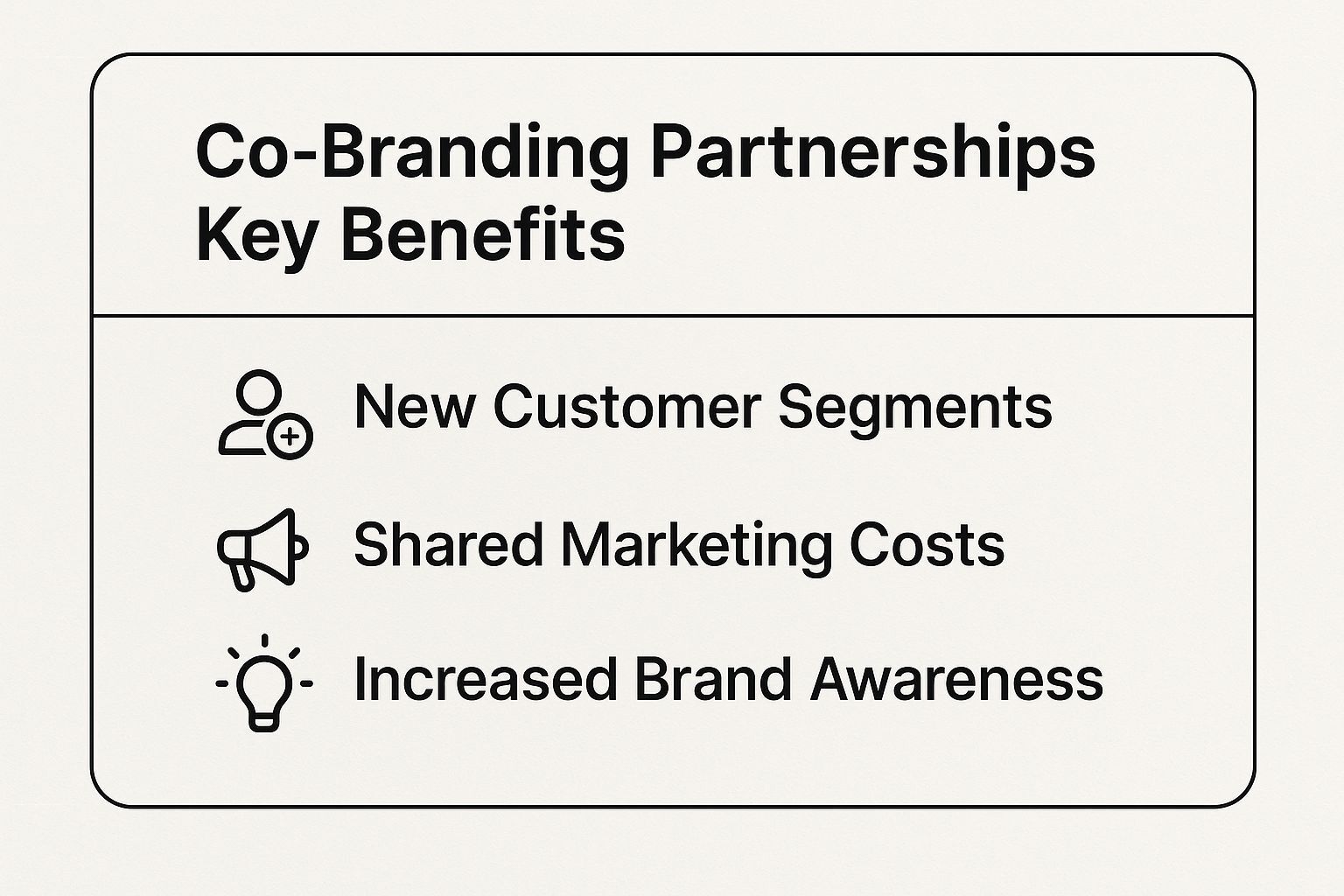 Co-Branding Partnerships Key Benefits

New Customer Segments

Shared Marketing Costs

Increased Brand Awareness