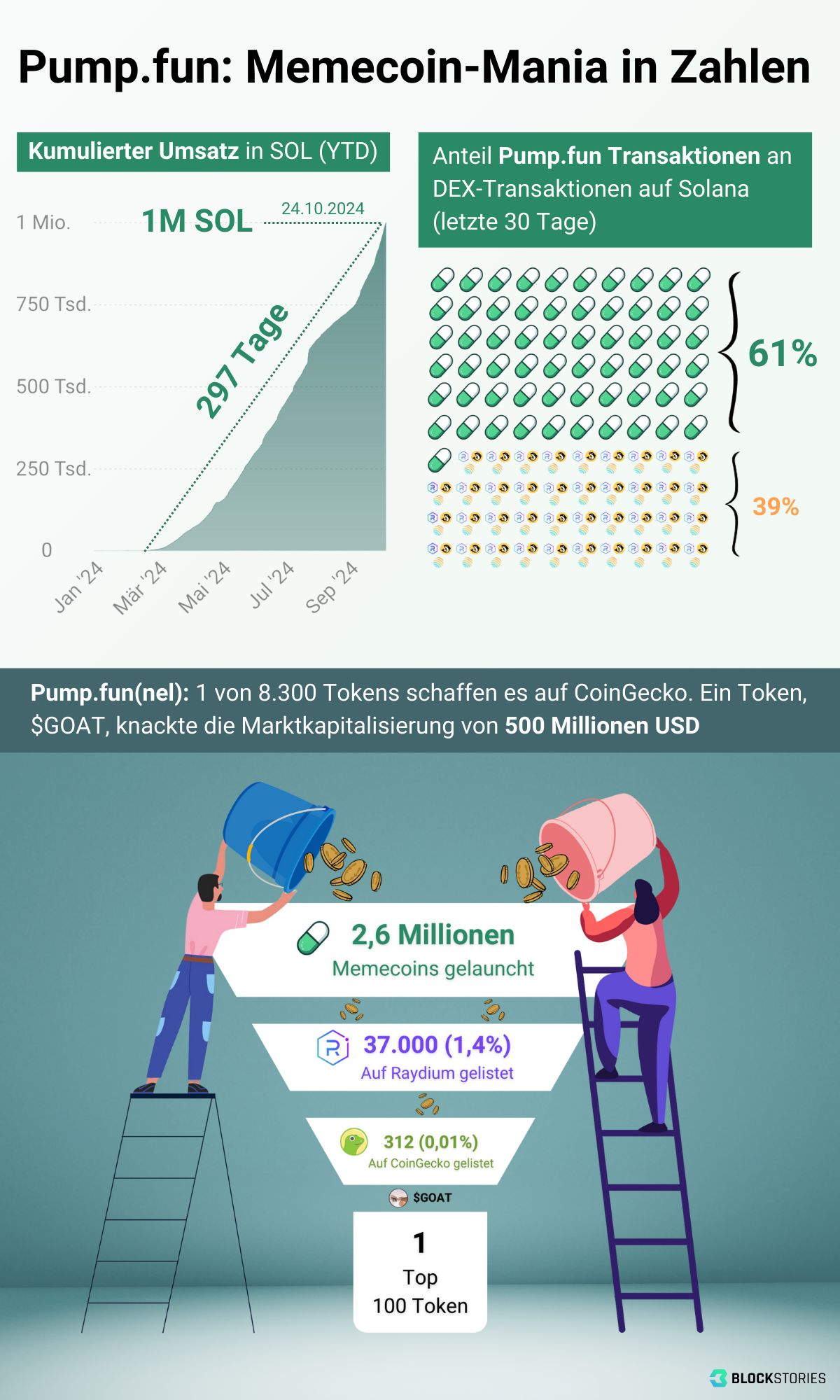 Pump.fun: Memecoin-Mania in Zahlen

Kumulierter Umsatz in SOL (YTD)

1 Mio.
750 Tsd.
500 Tsd.
250 Tsd.
0

1M SOL
24.10.2024
297 Tage

Jan '24
Mär '24
Mai '24
Jul '24
Sep '24

Anteil Pump.fun Transaktionen an DEX-Transaktionen auf Solana (letzte 30 Tage)

61%
39%

Pump.fun(nel): 1 von 8.300 Tokens schaffen es auf CoinGecko. Ein Token, $GOAT, knackte die Marktkapitalisierung von 500 Millionen USD

2,6 Millionen
Memecoins gelauncht

37.000 (1,4%)
Auf Raydium gelistet

312 (0,01%)
Auf CoinGecko gelistet

$GOAT

1
Top
100 Token

BLOCKSTORIES