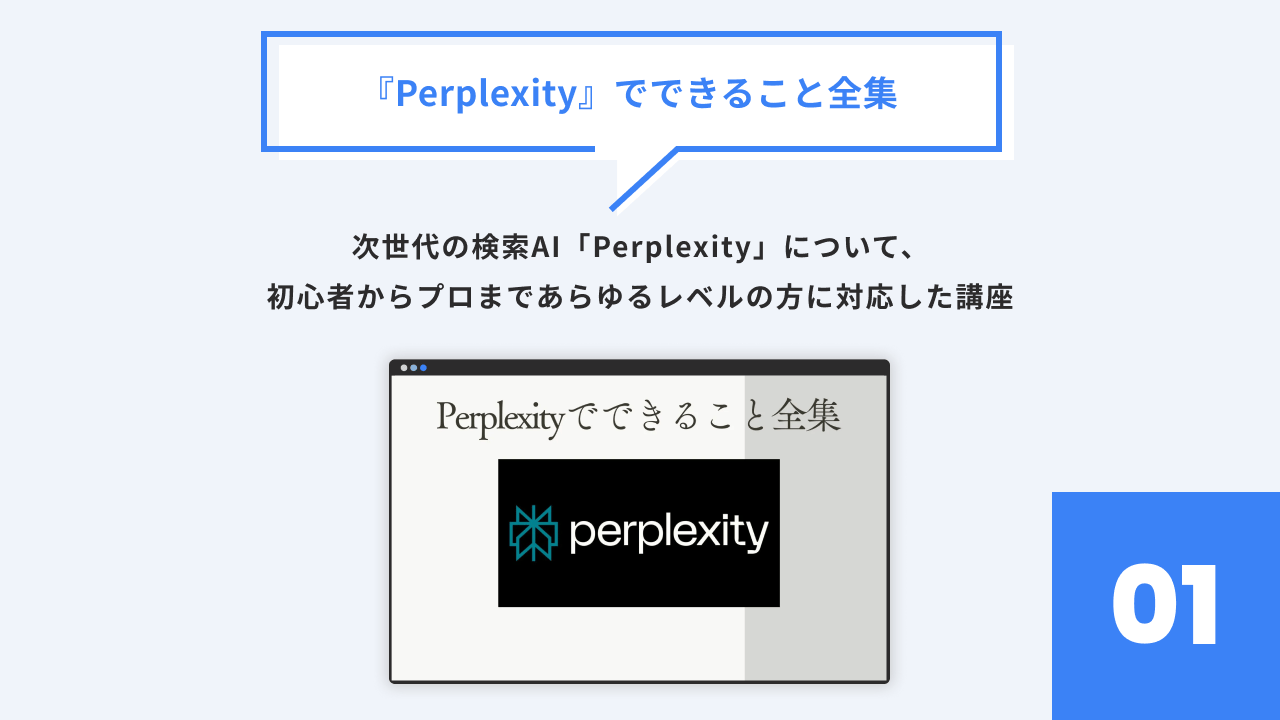 『Perplexity』でできること全集

次世代の検索AI「Perplexity」について、
初心者からプロまであらゆるレベルの方に対応した講座

Perplexityでできること全集

perplexity

01