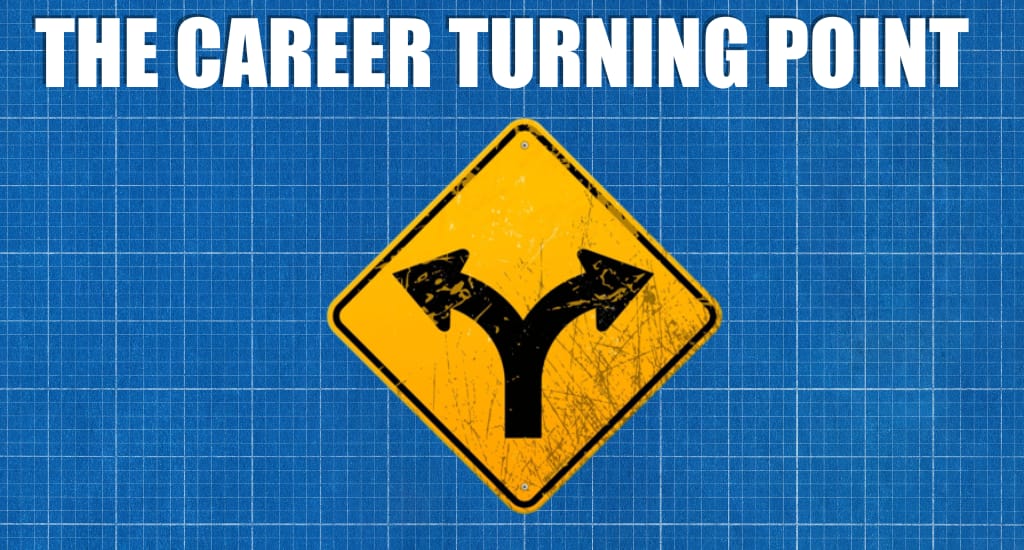 THE CAREER TURNING POINT