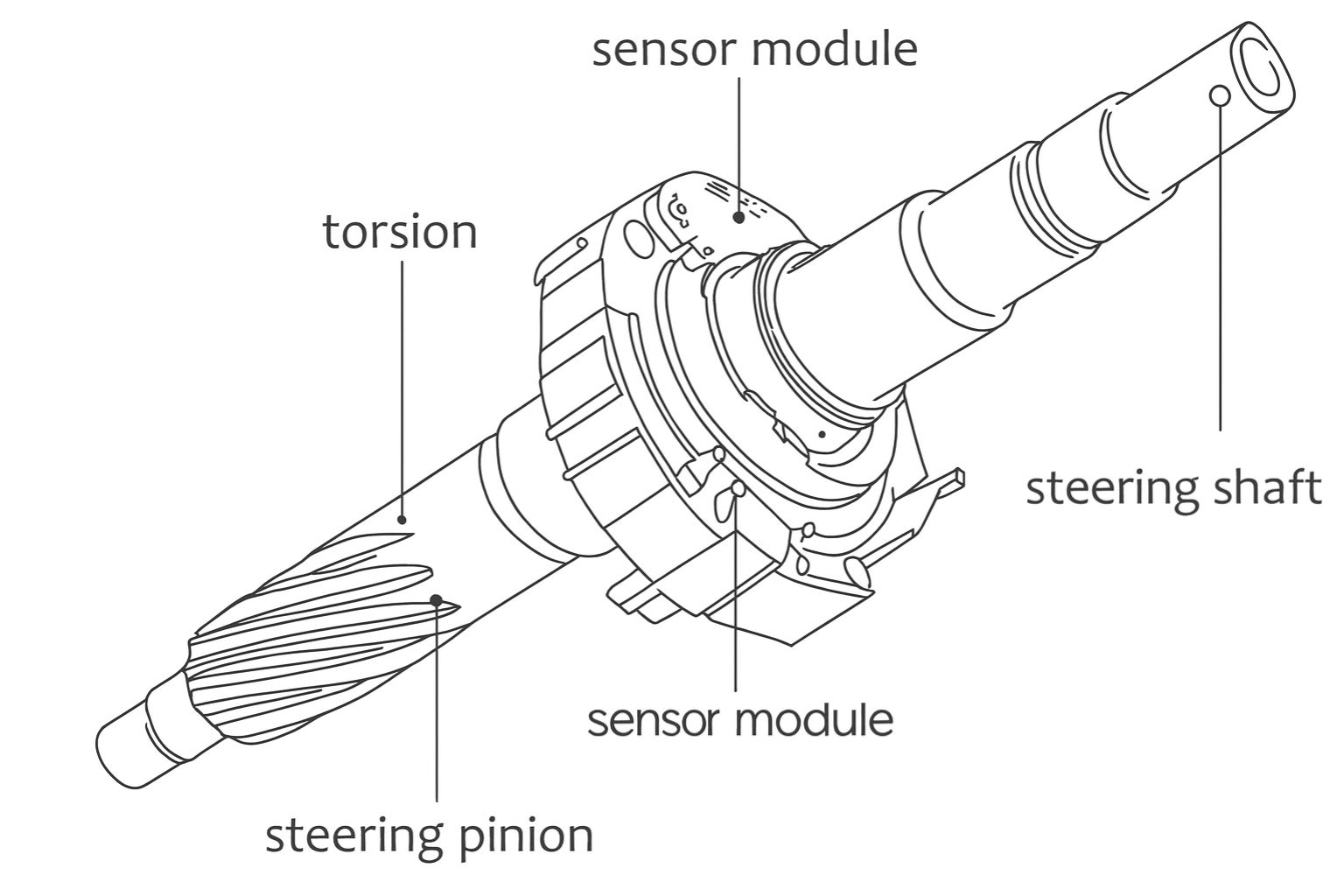 sensor module

torsion

steering shaft

sensor module

steering pinion