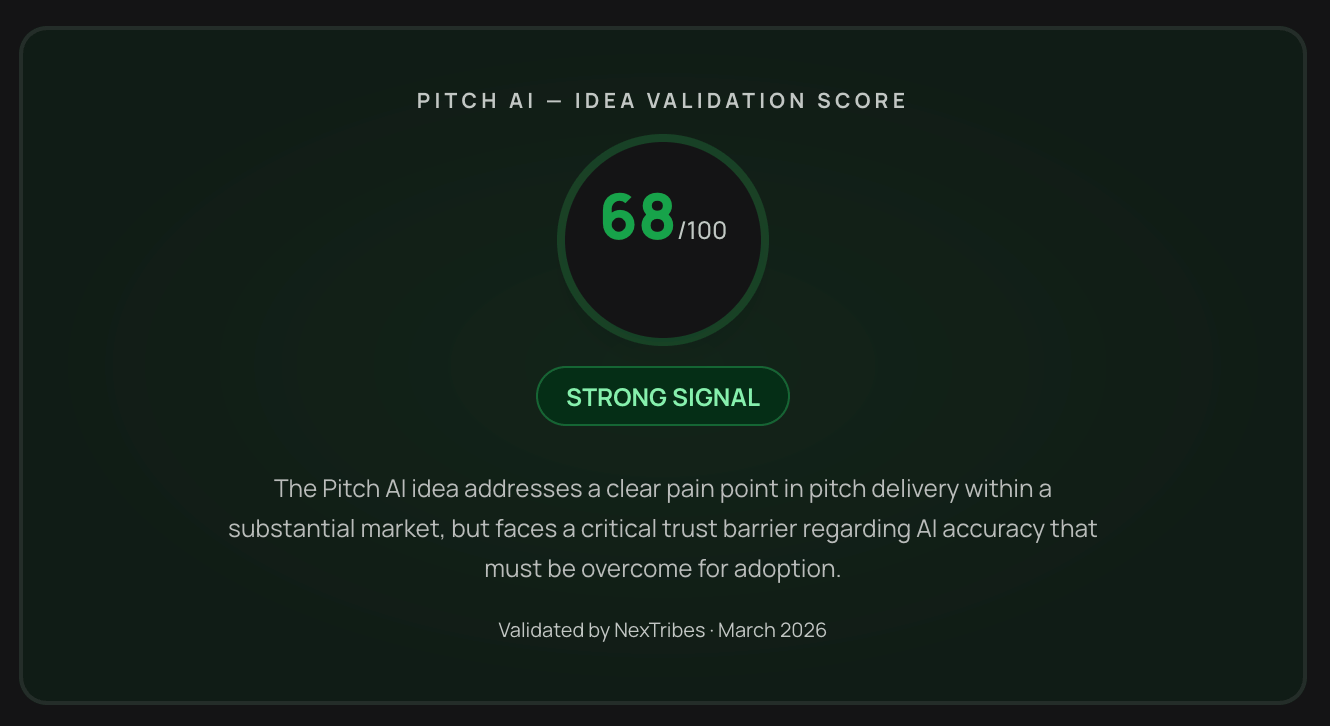 PITCH AI — IDEA VALIDATION SCORE

68/100

STRONG SIGNAL

The Pitch AI idea addresses a clear pain point in pitch delivery within a substantial market, but faces a critical trust barrier regarding AI accuracy that must be overcome for adoption.

Validated by NexTribes · March 2026