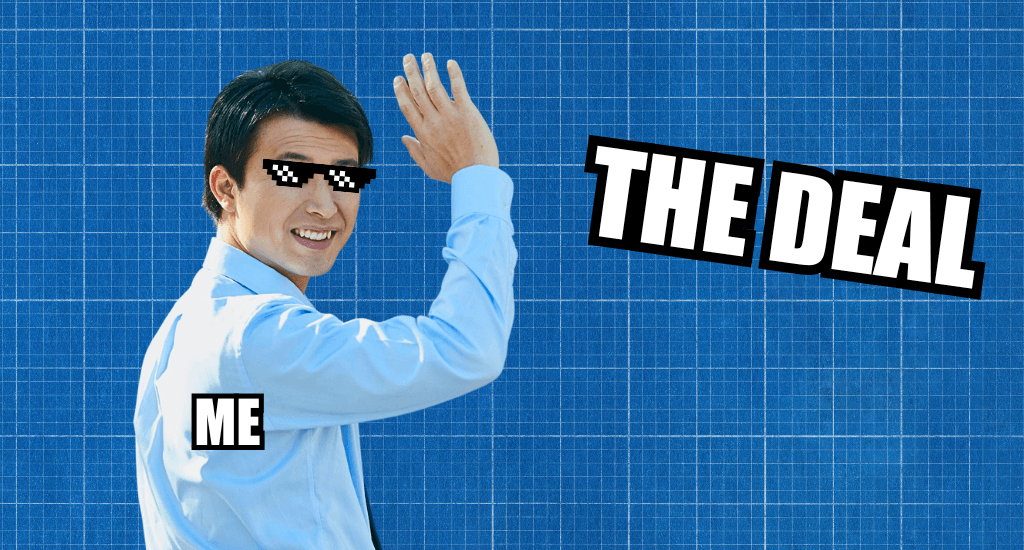 THE DEAL

ME