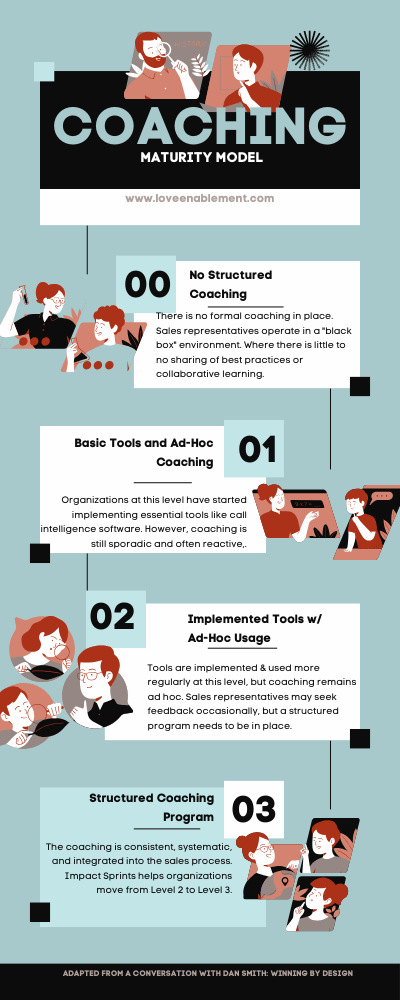 COACHING

MATURITY MODEL

www.loveenablement.com

00

No Structured Coaching

There is no formal coaching in place. Sales representatives operate in a "black box" environment. Where there is little to no sharing of best practices or collaborative learning.

Basic Tools and Ad-Hoc Coaching

01

Organizations at this level have started implementing essential tools like call intelligence software. However, coaching is still sporadic and often reactive,.

02

Implemented Tools w/ Ad-Hoc Usage

Tools are implemented & used more regularly at this level, but coaching remains ad hoc. Sales representatives may seek feedback occasionally, but a structured program needs to be in place.

Structured Coaching Program

03

The coaching is consistent, systematic, and integrated into the sales process. Impact Sprints helps organizations move from Level 2 to Level 3.

ADAPTED FROM A CONVERSATION WITH DAN SMITH: WINNING BY DESIGN