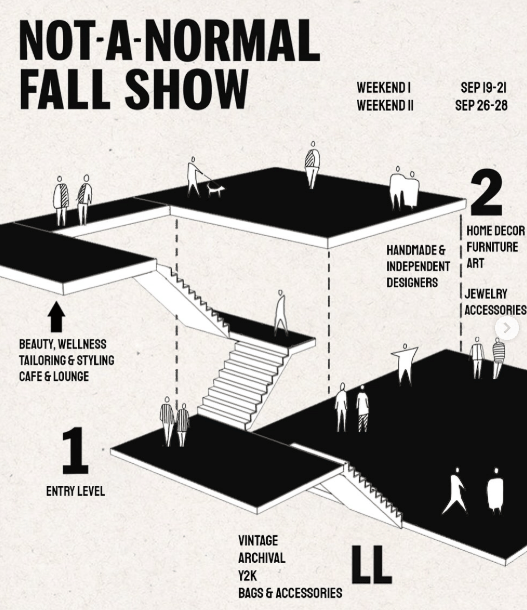 NOT-A-NORMAL FALL SHOW

WEEKEND I SEP 19-21
WEEKEND II SEP 26-28

2

HOME DECOR
FURNITURE
ART

JEWELRY
ACCESSORIES

HANDMADE & INDEPENDENT DESIGNERS

BEAUTY, WELLNESS
TAILORING & STYLING
CAFE & LOUNGE

1

ENTRY LEVEL

VINTAGE
ARCHIVAL
Y2K
BAGS & ACCESSORIES

LL