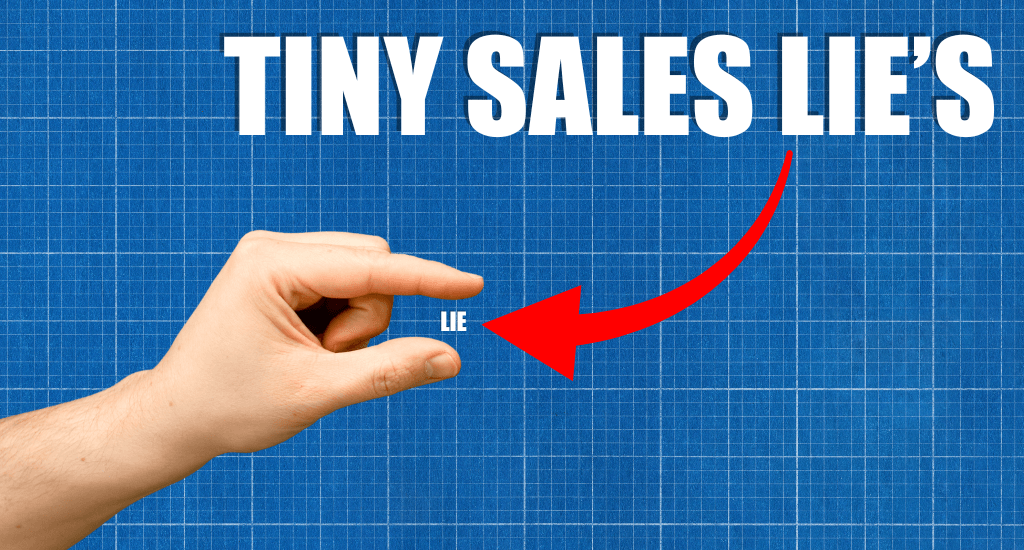 TINY SALES LIE'S

LIE