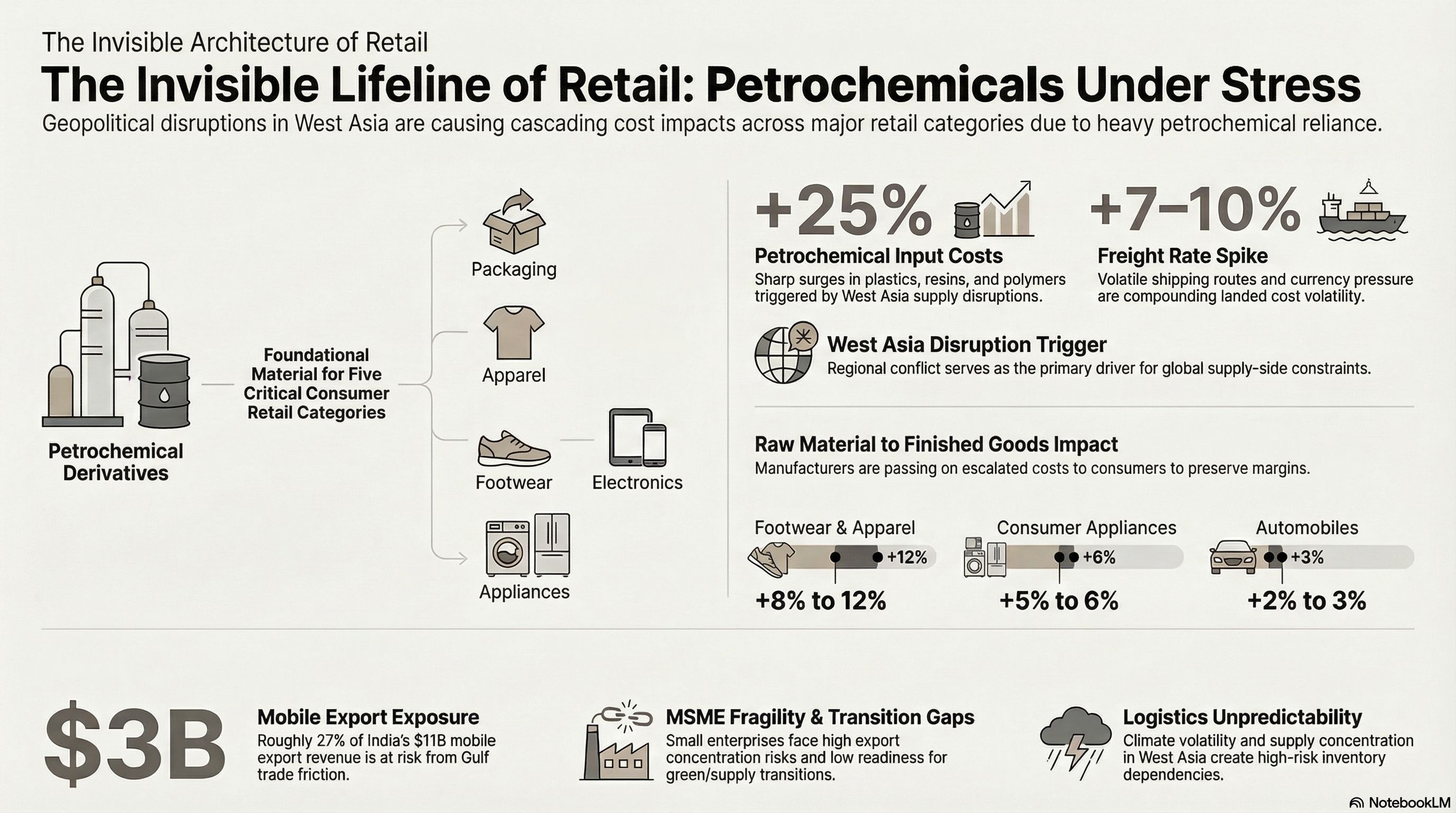 The Invisible Architecture of Retail

The Invisible Lifeline of Retail: Petrochemicals Under Stress

Geopolitical disruptions in West Asia are causing cascading cost impacts across major retail categories due to heavy petrochemical reliance.

Petrochemical Derivatives

Foundational Material for Five Critical Consumer Retail Categories

Packaging

Apparel

Footwear

Electronics

Appliances

+25%

Petrochemical Input Costs

Sharp surges in plastics, resins, and polymers triggered by West Asia supply disruptions.

+7–10%

Freight Rate Spike

Volatile shipping routes and currency pressure are compounding landed cost volatility.

West Asia Disruption Trigger

Regional conflict serves as the primary driver for global supply-side constraints.

Raw Material to Finished Goods Impact

Manufacturers are passing on escalated costs to consumers to preserve margins.

Footwear & Apparel

+12%

+8% to 12%

Consumer Appliances

+6%

+5% to 6%

Automobiles

+3%

+2% to 3%

$3B

Mobile Export Exposure

Roughly 27% of India's $11B mobile export revenue is at risk from Gulf trade friction.

MSME Fragility & Transition Gaps

Small enterprises face high export concentration risks and low readiness for green/supply transitions.

Logistics Unpredictability

Climate volatility and supply concentration in West Asia create high-risk inventory dependencies.

NotebookLM