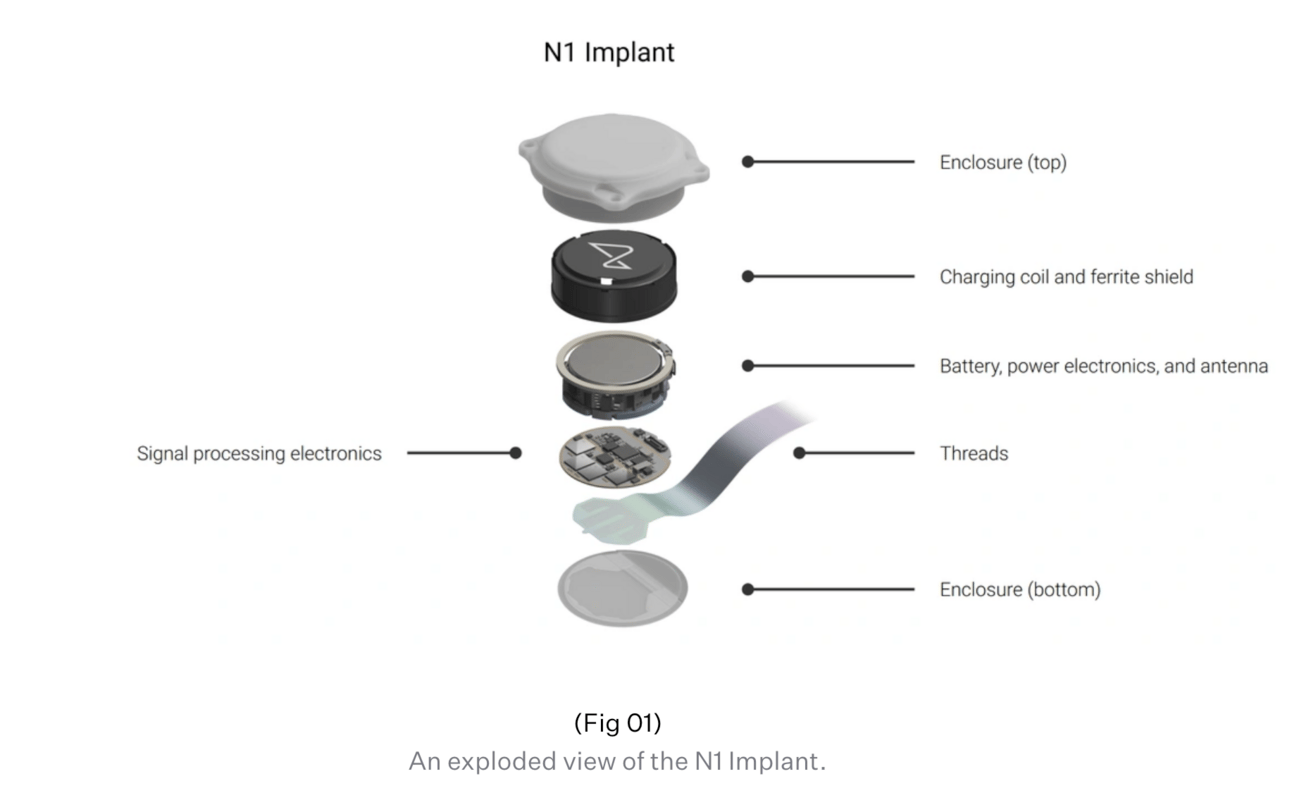 N1 Implant

Enclosure (top)

Charging coil and ferrite shield

Battery, power electronics, and antenna

Signal processing electronics

Threads

Enclosure (bottom)

(Fig 01)
An exploded view of the N1 Implant.