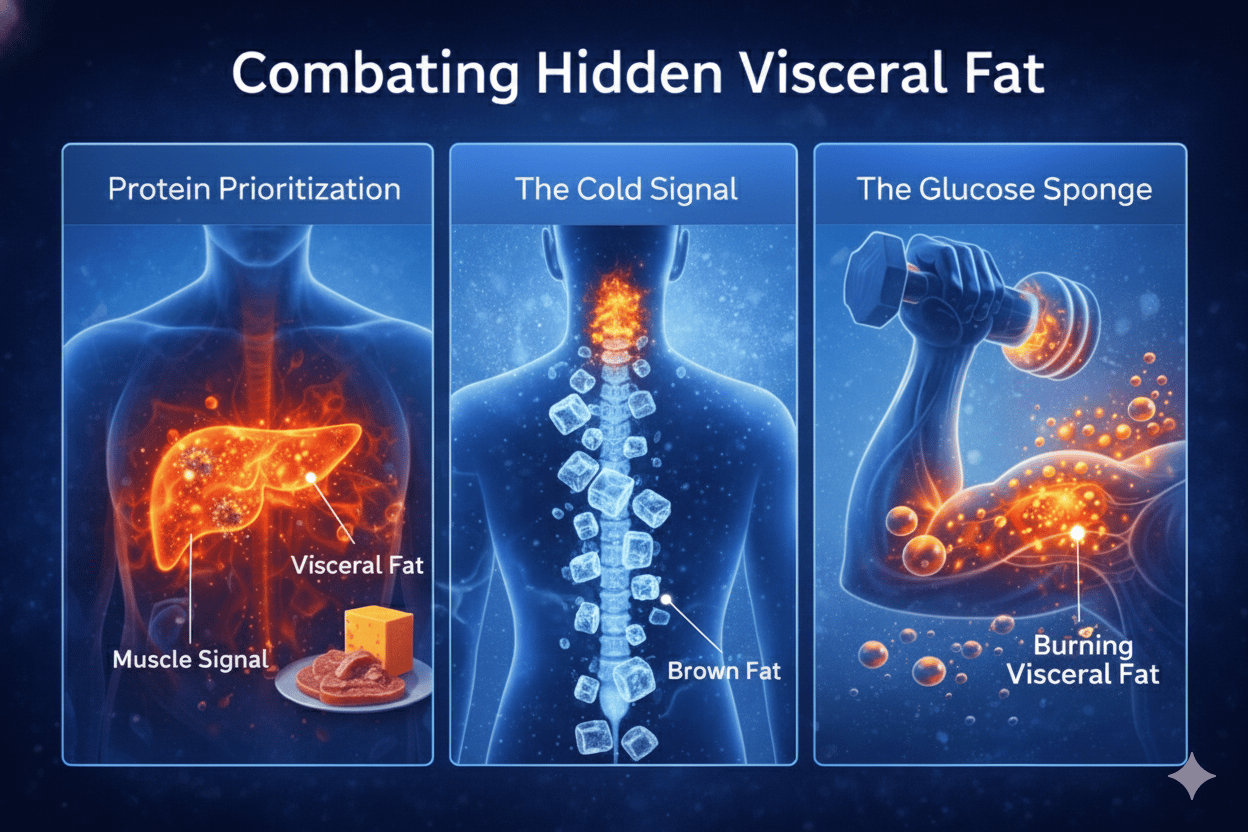 Combating Hidden Visceral Fat

Protein Prioritization

Visceral Fat

Muscle Signal

The Cold Signal

Brown Fat

The Glucose Sponge

Burning Visceral Fat