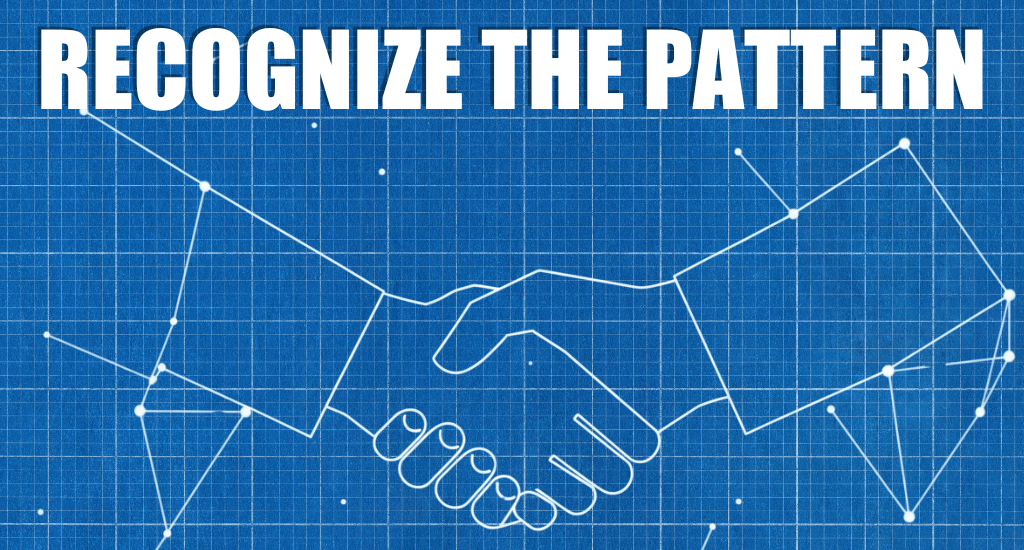 RECOGNIZE THE PATTERN