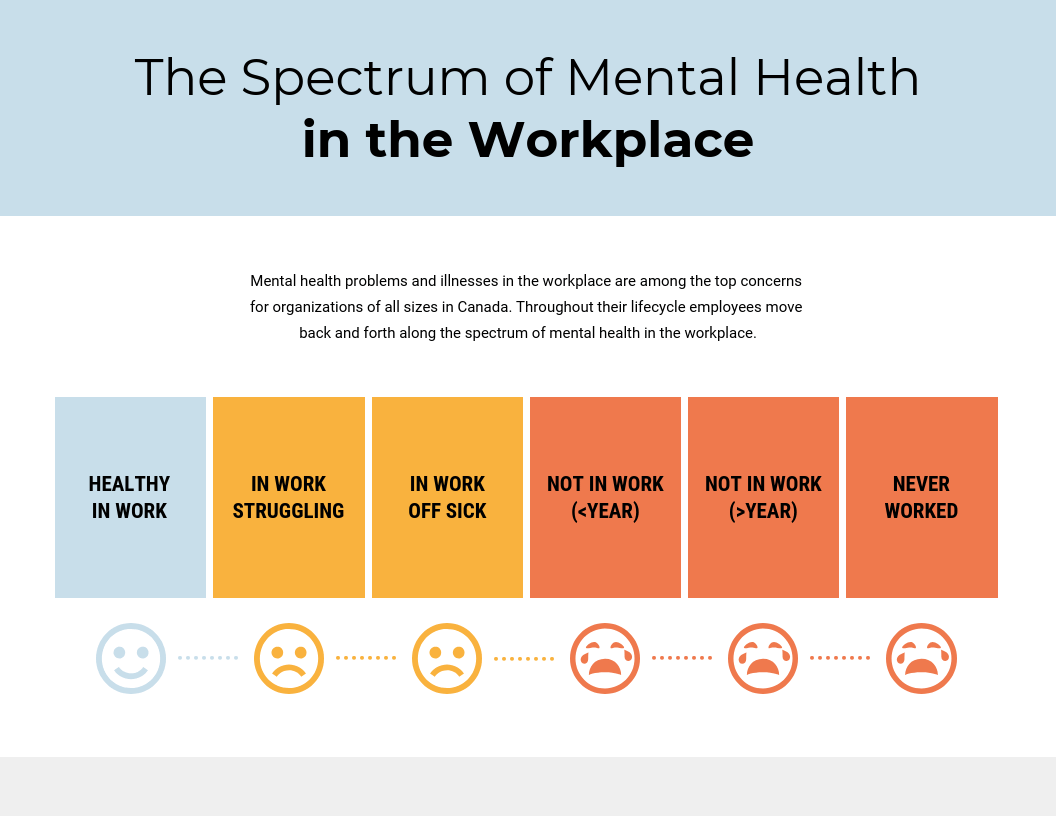 The Spectrum of Mental Health
in the Workplace

Mental health problems and illnesses in the workplace are among the top concerns for organizations of all sizes in Canada. Throughout their lifecycle employees move back and forth along the spectrum of mental health in the workplace.

HEALTHY IN WORK

IN WORK STRUGGLING

IN WORK OFF SICK

NOT IN WORK (<YEAR)

NOT IN WORK (>YEAR)

NEVER WORKED