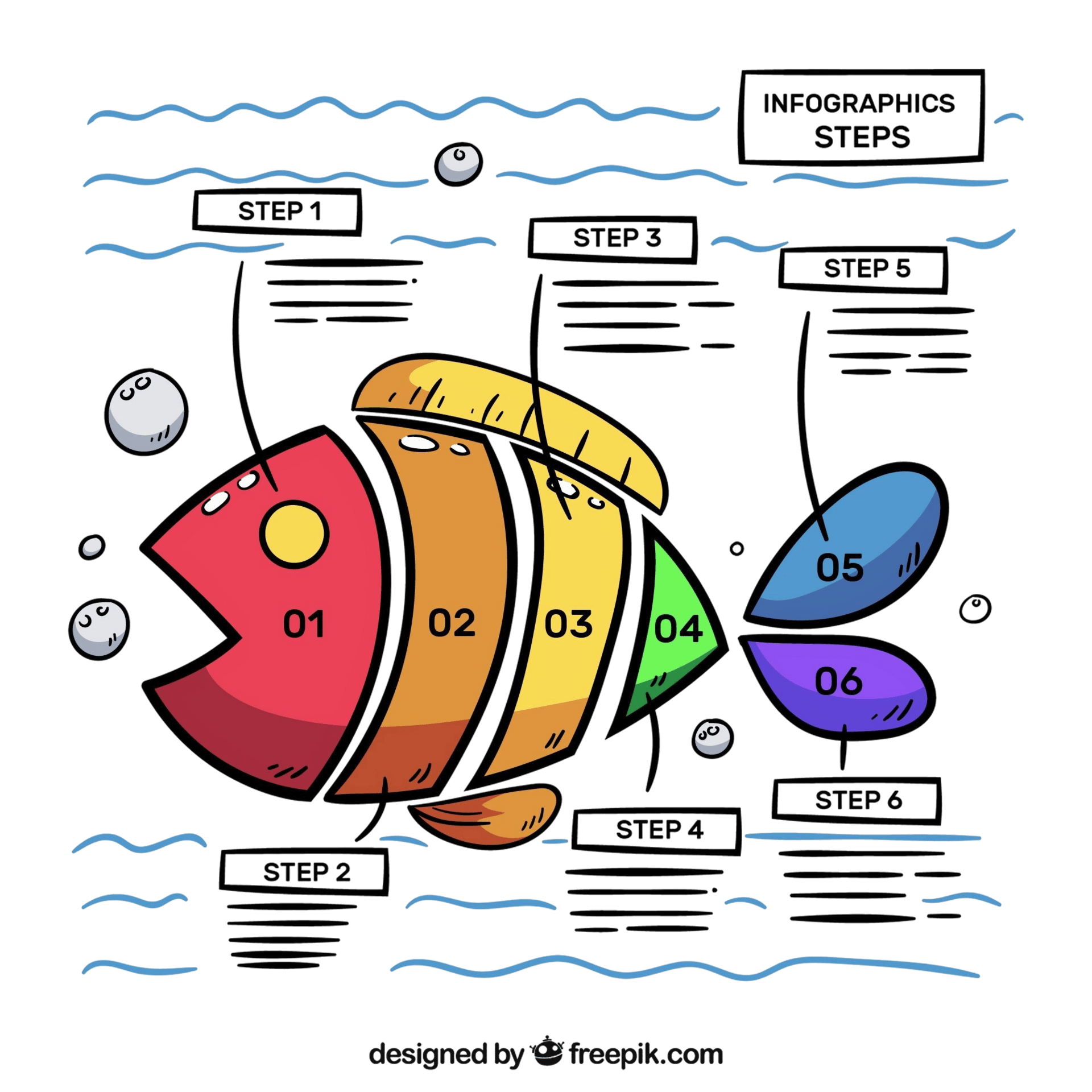 INFOGRAPHICS STEPS

STEP 1

STEP 3

STEP 5

01

02

03

04

05

06

STEP 2

STEP 4

STEP 6

designed by freepik.com