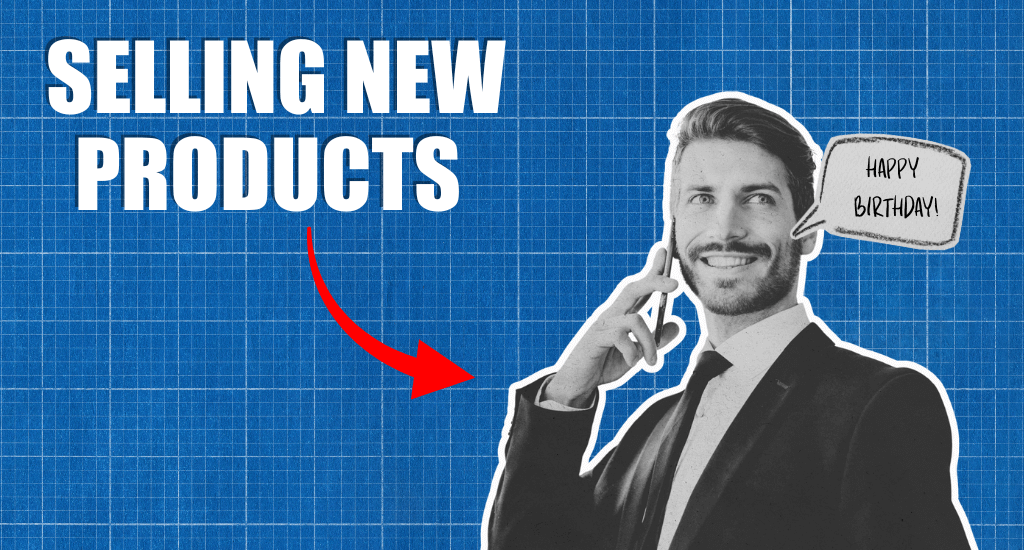 SELLING NEW PRODUCTS

HAPPY BIRTHDAY!