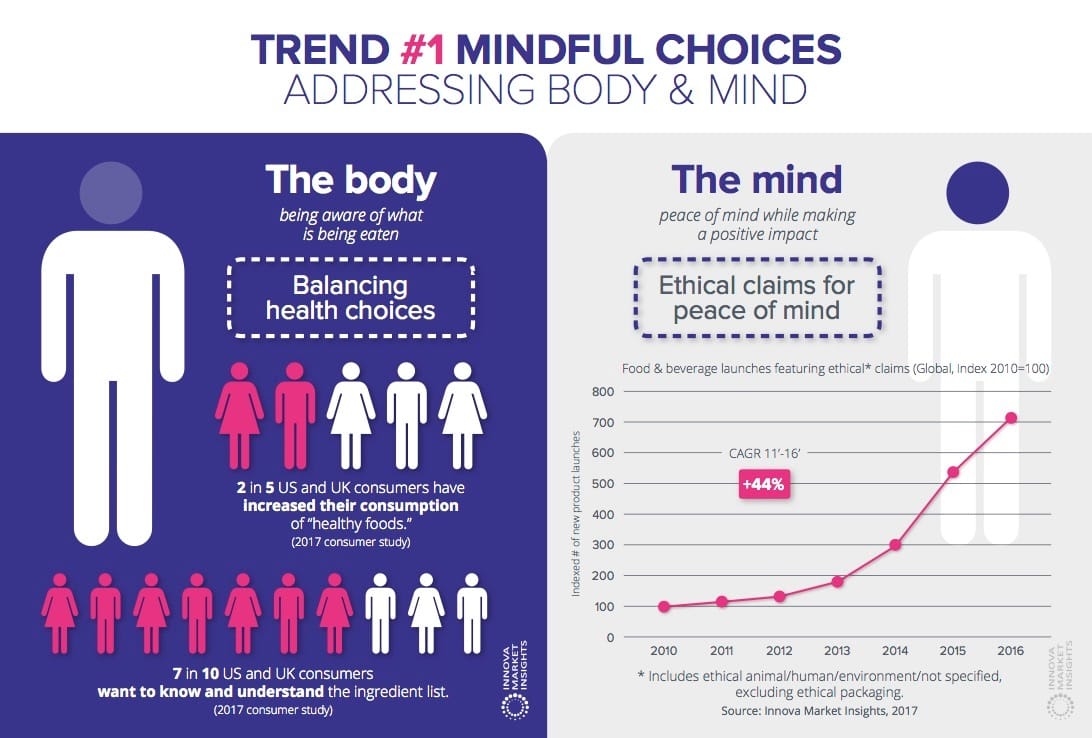 TREND #1 MINDFUL CHOICES
ADDRESSING BODY & MIND

The body
being aware of what is being eaten

Balancing health choices

2 in 5 US and UK consumers have increased their consumption of "healthy foods."
(2017 consumer study)

7 in 10 US and UK consumers want to know and understand the ingredient list.
(2017 consumer study)

INNOVA MARKET INSIGHTS

The mind
peace of mind while making a positive impact

Ethical claims for peace of mind

Food & beverage launches featuring ethical* claims (Global, Index 2010=100)

Indexed # of new product launches

800
700
600
500
400
300
200
100
0

CAGR 11'-16'
+44%

2010 2011 2012 2013 2014 2015 2016

* Includes ethical animal/human/environment/not specified, excluding ethical packaging.
Source: Innova Market Insights, 2017

INNOVA MARKET INSIGHTS