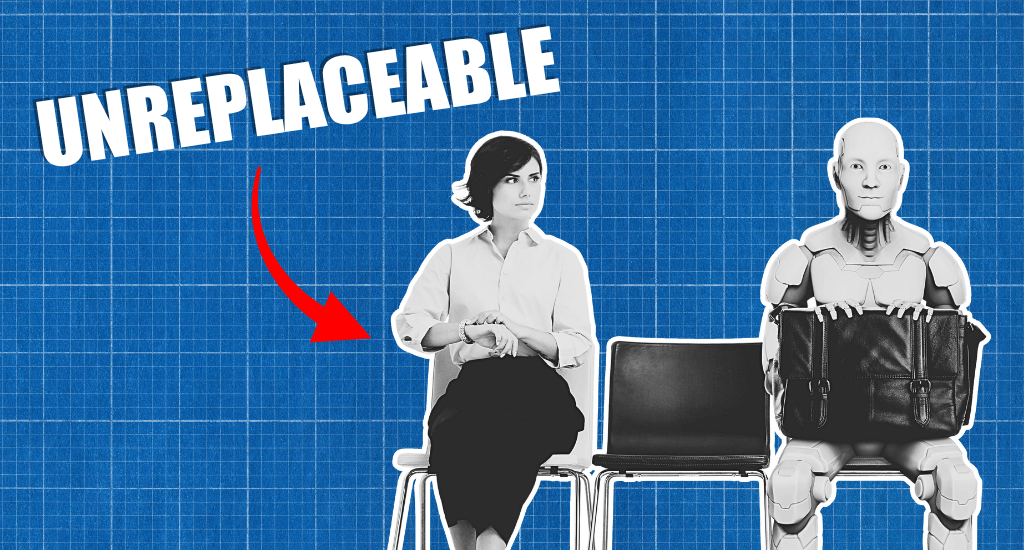 UNREPLACEABLE