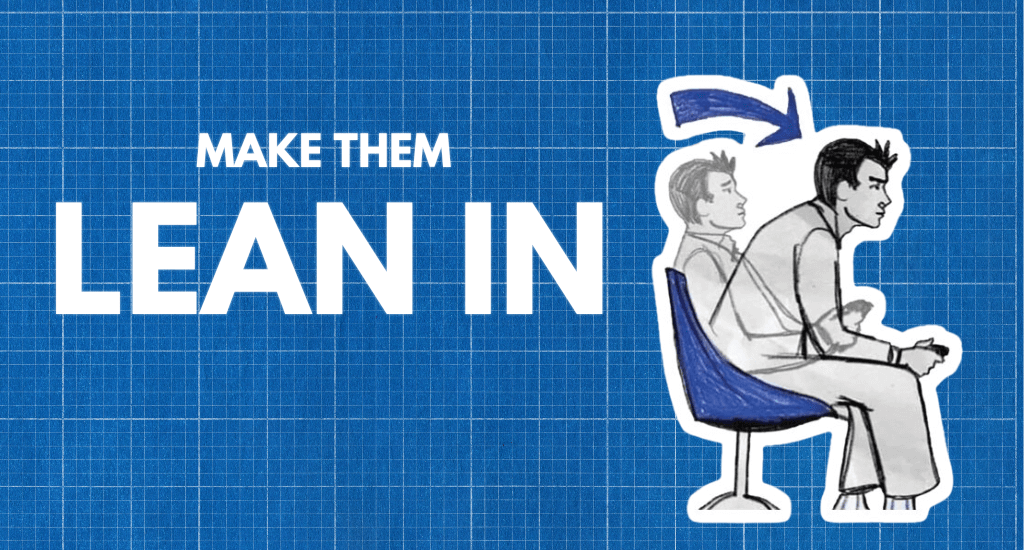 MAKE THEM
LEAN IN