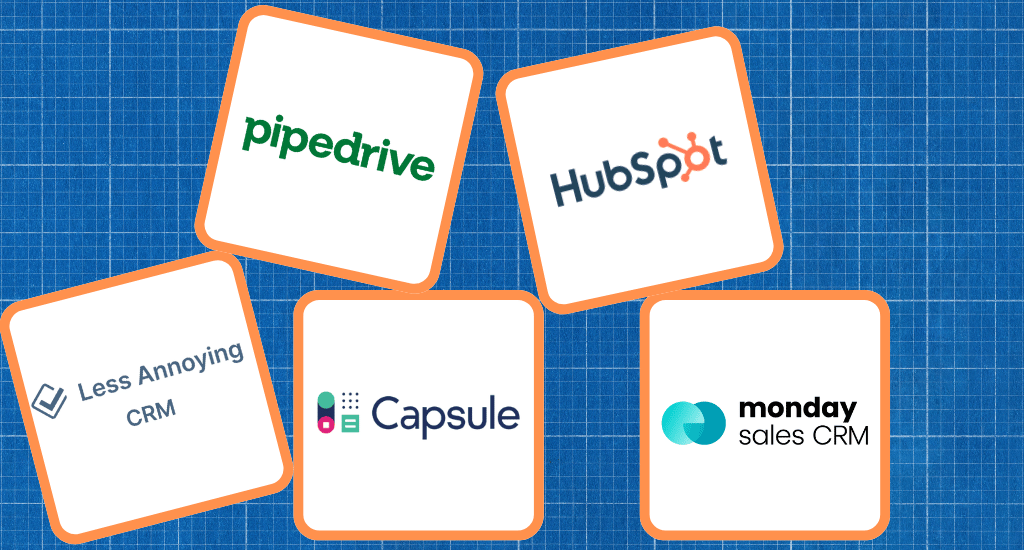 pipedrive

HubSpot

Less Annoying CRM

Capsule

monday sales CRM