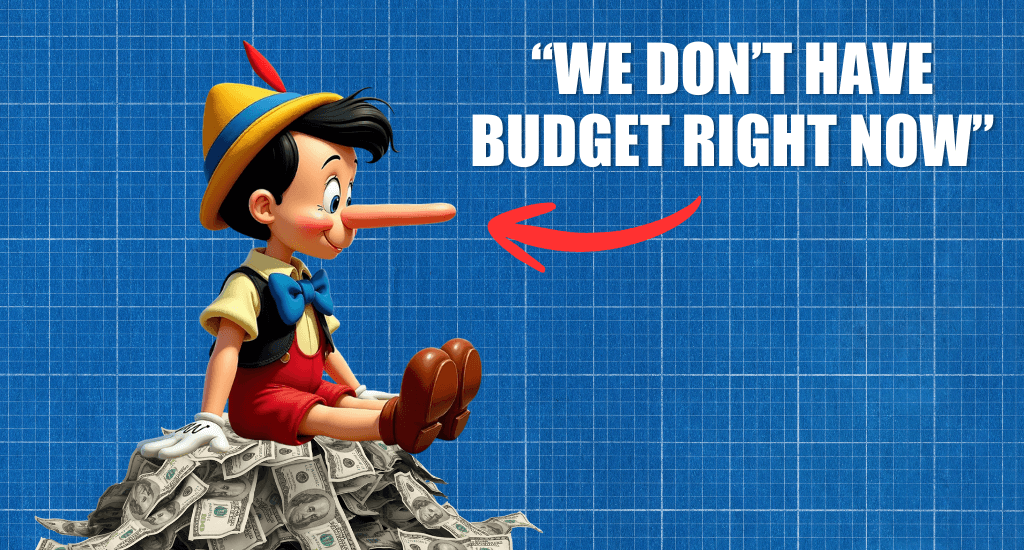 “WE DON’T HAVE BUDGET RIGHT NOW”