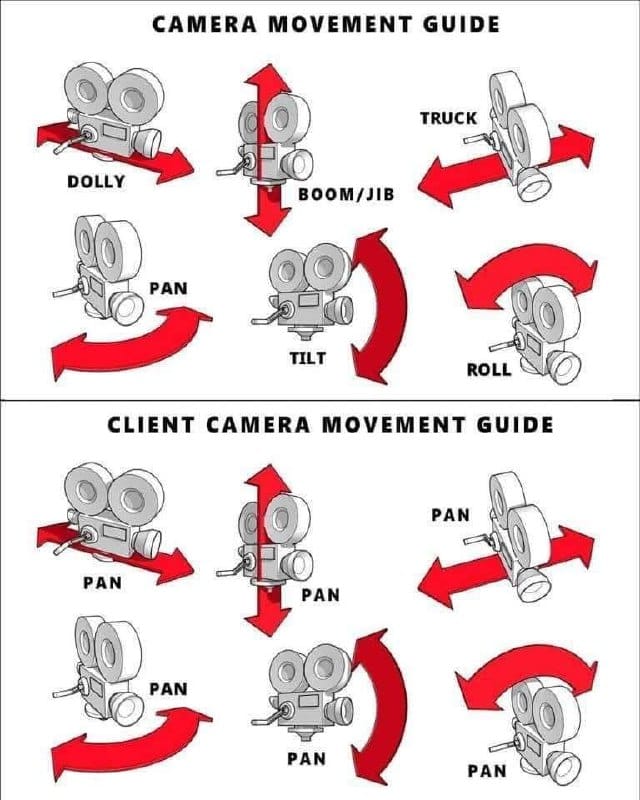 CAMERA MOVEMENT GUIDE

DOLLY

BOOM/JIB

TRUCK

PAN

TILT

ROLL

CLIENT CAMERA MOVEMENT GUIDE

PAN

PAN

PAN

PAN

PAN

PAN