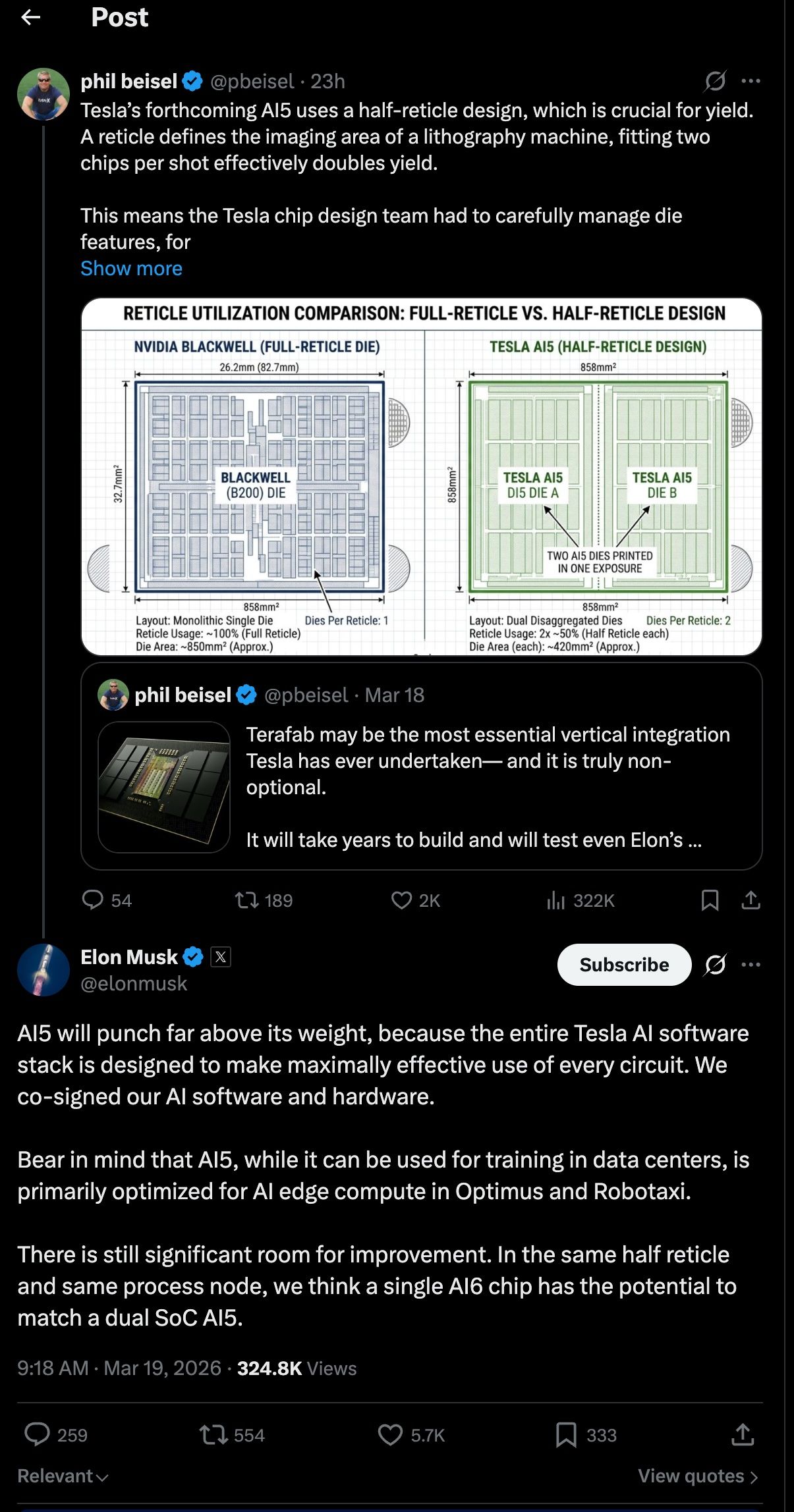 Post

phil beisel @pbeisel · 23h
Tesla's forthcoming AI5 uses a half-reticle design, which is crucial for yield. A reticle defines the imaging area of a lithography machine, fitting two chips per shot effectively doubles yield.

This means the Tesla chip design team had to carefully manage die features, for
Show more

RETICLE UTILIZATION COMPARISON: FULL-RETICLE VS. HALF-RETICLE DESIGN

NVIDIA BLACKWELL (FULL-RETICLE DIE)
26.2mm (82.7mm)
32.7mm²
BLACKWELL (B200) DIE
858mm²
Layout: Monolithic Single Die
Reticle Usage: ~100% (Full Reticle)
Die Area: ~850mm² (Approx.)
Dies Per Reticle: 1

TESLA AI5 (HALF-RETICLE DESIGN)
858mm²
858mm²
TESLA AI5 DI5 DIE A
TESLA AI5 DIE B
TWO AI5 DIES PRINTED IN ONE EXPOSURE
858mm²
Layout: Dual Disaggregated Dies
Reticle Usage: 2x ~50% (Half Reticle each)
Die Area (each): ~420mm² (Approx.)
Dies Per Reticle: 2

phil beisel @pbeisel · Mar 18
Terafab may be the most essential vertical integration Tesla has ever undertaken— and it is truly non-optional.

It will take years to build and will test even Elon's ...

54 189 2K 322K

Elon Musk
@elonmusk
Subscribe

AI5 will punch far above its weight, because the entire Tesla AI software stack is designed to make maximally effective use of every circuit. We co-signed our AI software and hardware.

Bear in mind that AI5, while it can be used for training in data centers, is primarily optimized for AI edge compute in Optimus and Robotaxi.

There is still significant room for improvement. In the same half reticle and same process node, we think a single AI6 chip has the potential to match a dual SoC AI5.

9:18 AM · Mar 19, 2026 · 324.8K Views

259 554 5.7K 333

Relevant
View quotes