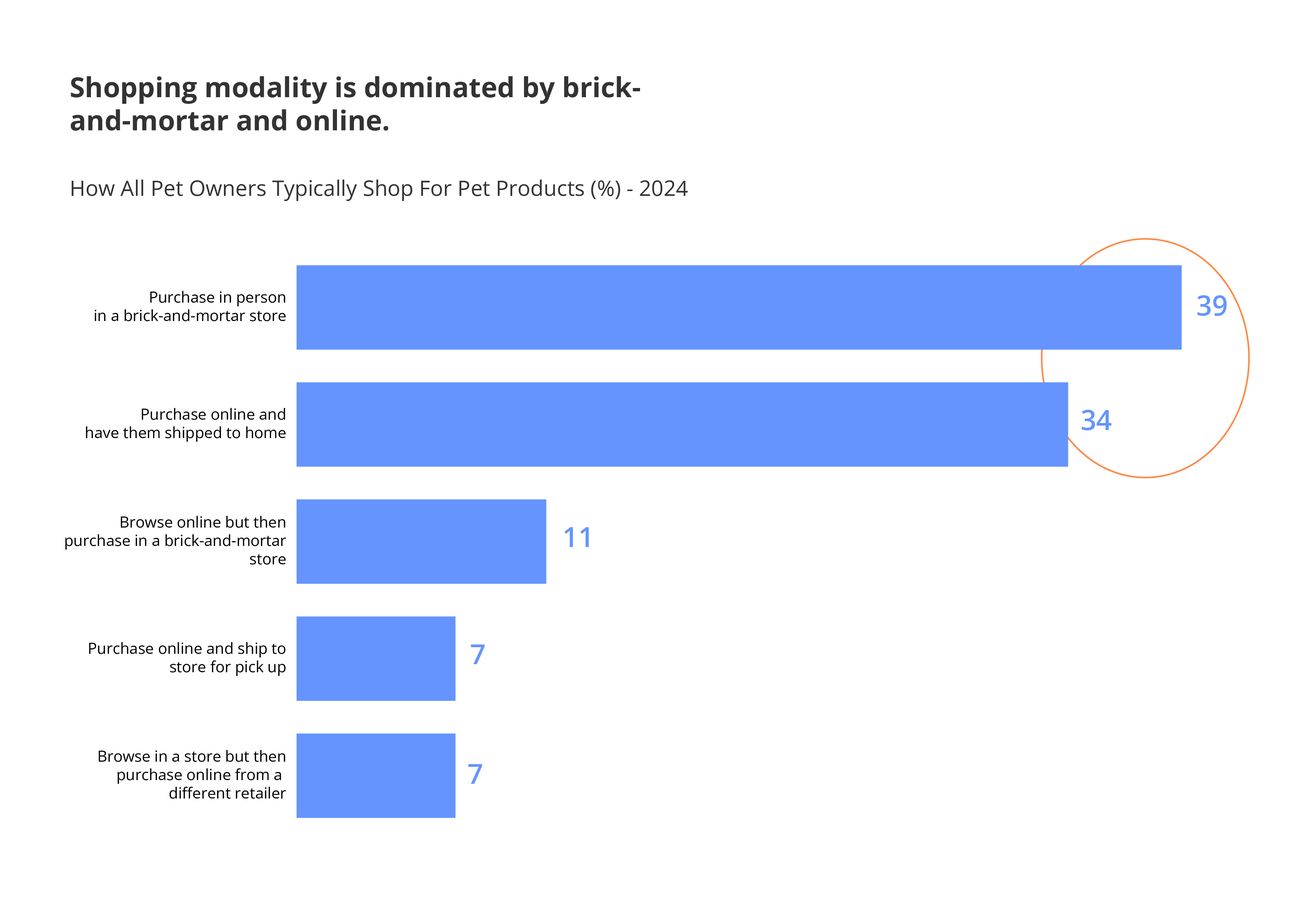 Shopping modality is dominated by brick-and-mortar and online.

How All Pet Owners Typically Shop For Pet Products (%) - 2024

Purchase in person in a brick-and-mortar store
39

Purchase online and have them shipped to home
34

Browse online but then purchase in a brick-and-mortar store
11

Purchase online and ship to store for pick up
7

Browse in a store but then purchase online from a different retailer
7