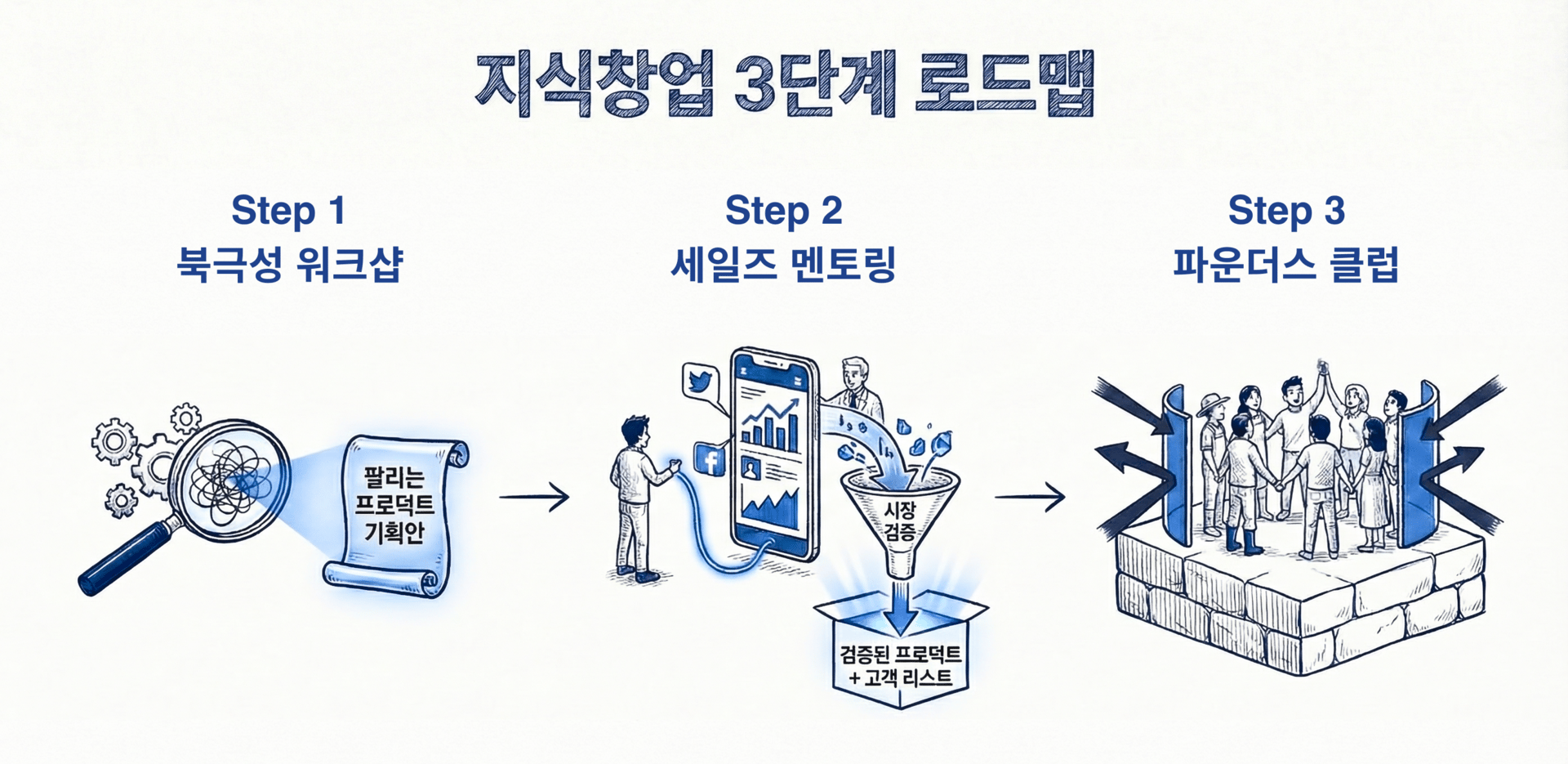 지식창업 3단계 로드맵

Step 1
북극성 워크샵

팔리는
프로덕트
기획안

Step 2
세일즈 멘토링

시장
검증

검증된 프로덕트
+ 고객 리스트

Step 3
파운더스 클럽