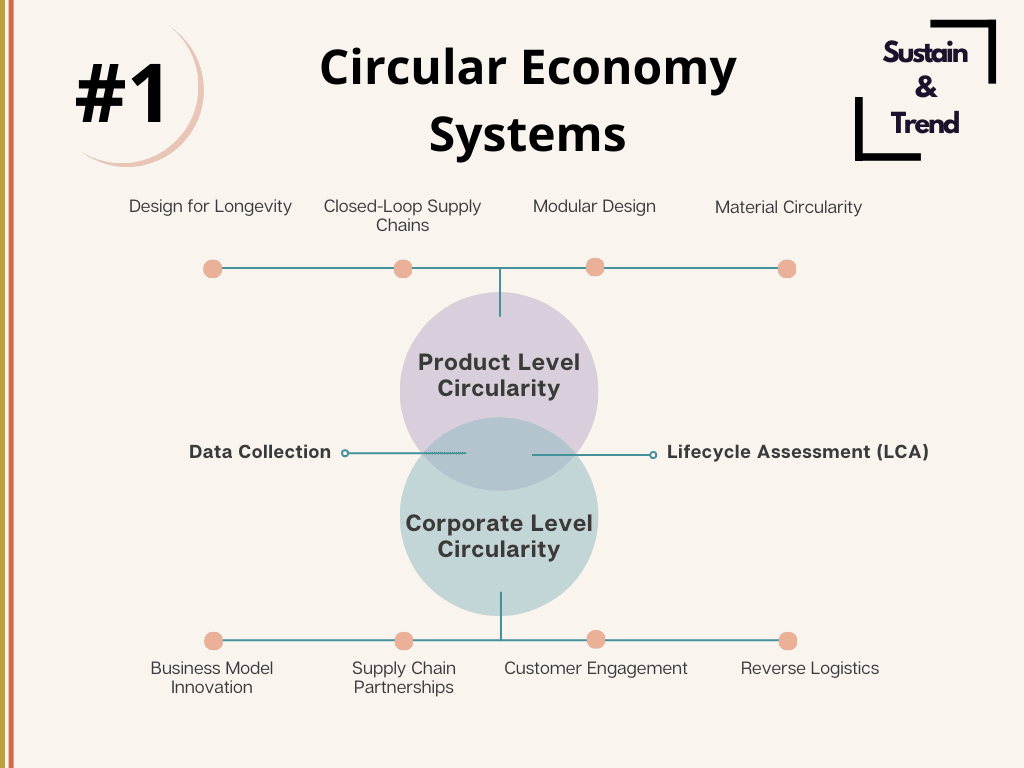 #1

Circular Economy Systems

Sustain & Trend

Design for Longevity

Closed-Loop Supply Chains

Modular Design

Material Circularity

Product Level Circularity

Data Collection

Lifecycle Assessment (LCA)

Corporate Level Circularity

Business Model Innovation

Supply Chain Partnerships

Customer Engagement

Reverse Logistics