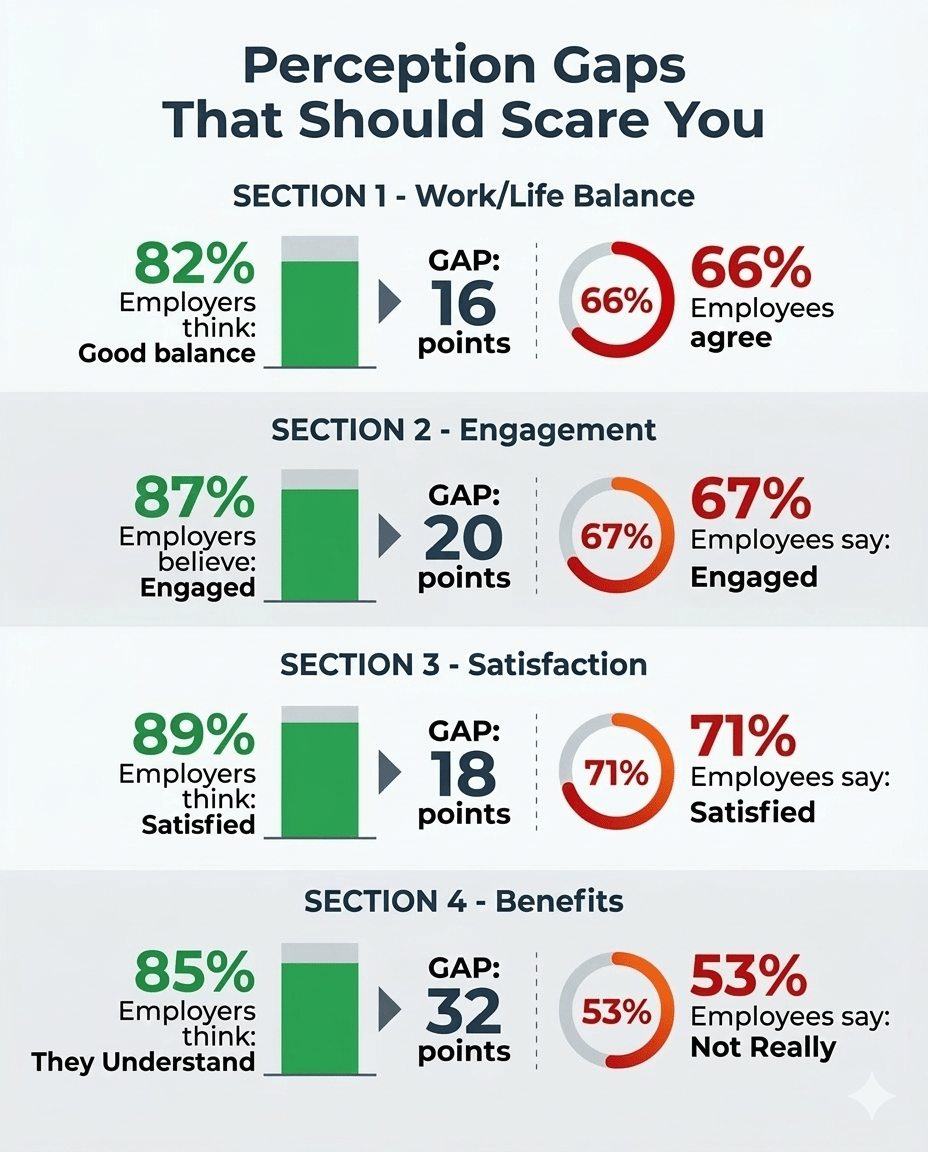 Perception Gaps That Should Scare You

SECTION 1 - Work/Life Balance

82%
Employers think:
Good balance

GAP:
16
points

66%

66%
Employees
agree

SECTION 2 - Engagement

87%
Employers believe:
Engaged

GAP:
20
points

67%

67%
Employees say:
Engaged

SECTION 3 - Satisfaction

89%
Employers think:
Satisfied

GAP:
18
points

71%

71%
Employees say:
Satisfied

SECTION 4 - Benefits

85%
Employers think:
They Understand

GAP:
32
points

53%

53%
Employees say:
Not Really