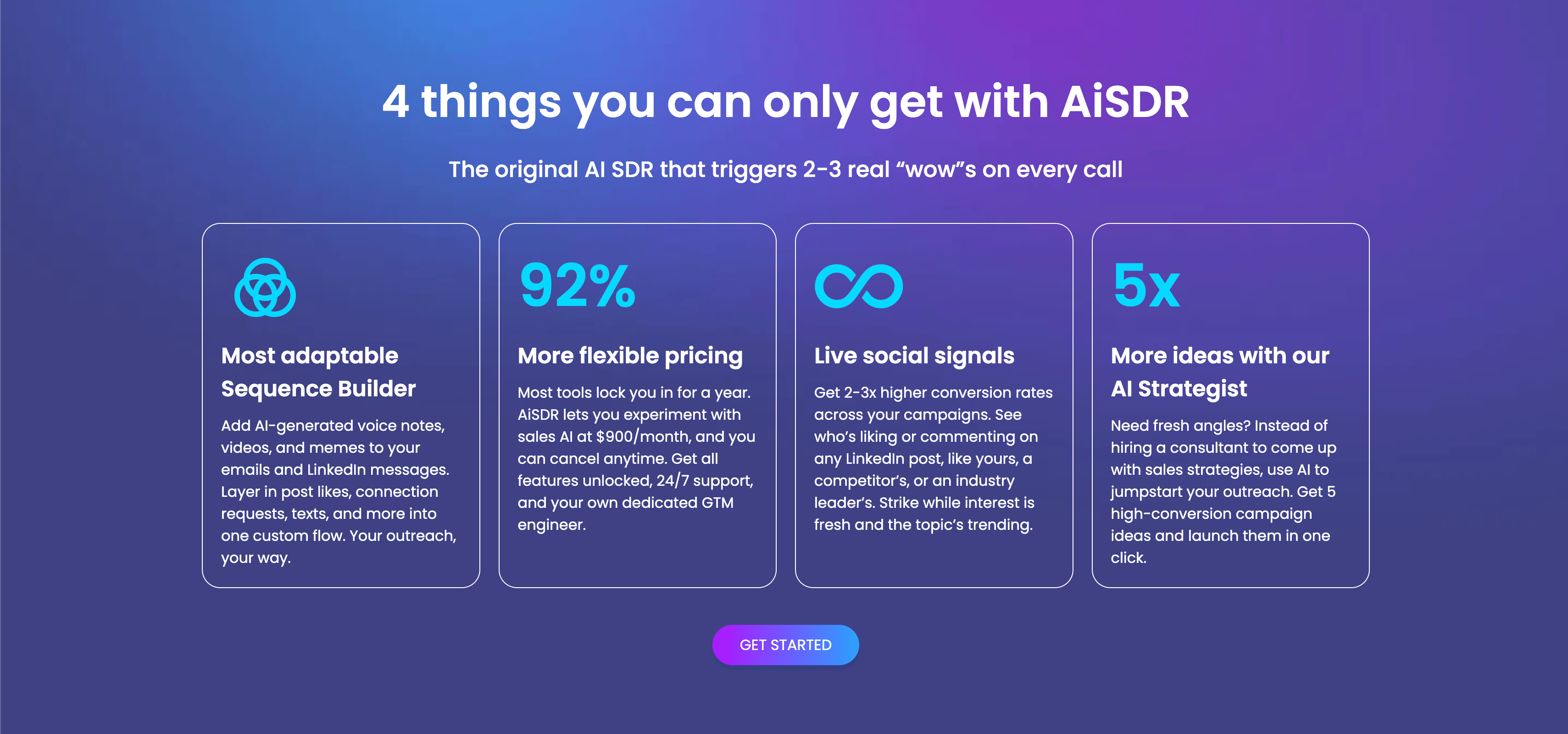 4 things you can only get with AiSDR

The original AI SDR that triggers 2-3 real "wow"s on every call

Most adaptable Sequence Builder

Add AI-generated voice notes, videos, and memes to your emails and LinkedIn messages. Layer in post likes, connection requests, texts, and more into one custom flow. Your outreach, your way.

92%

More flexible pricing

Most tools lock you in for a year. AiSDR lets you experiment with sales AI at $900/month, and you can cancel anytime. Get all features unlocked, 24/7 support, and your own dedicated GTM engineer.

Live social signals

Get 2-3x higher conversion rates across your campaigns. See who's liking or commenting on any LinkedIn post, like yours, a competitor's, or an industry leader's. Strike while interest is fresh and the topic's trending.

5x

More ideas with our AI Strategist

Need fresh angles? Instead of hiring a consultant to come up with sales strategies, use AI to jumpstart your outreach. Get 5 high-conversion campaign ideas and launch them in one click.

GET STARTED