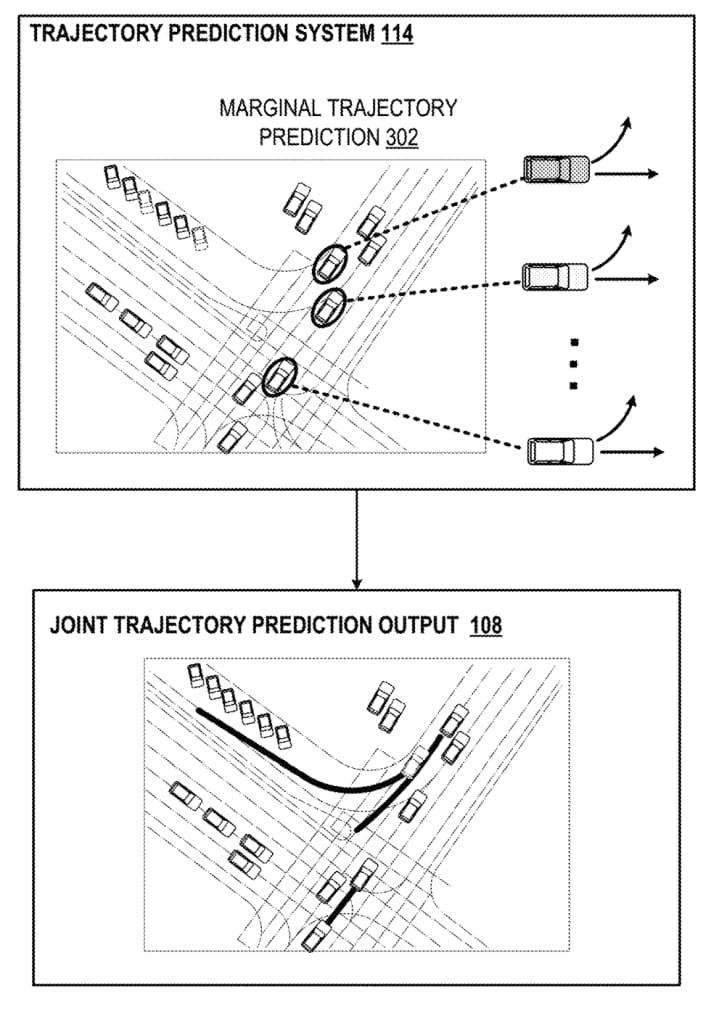 TRAJECTORY PREDICTION SYSTEM 114

MARGINAL TRAJECTORY PREDICTION 302

JOINT TRAJECTORY PREDICTION OUTPUT 108