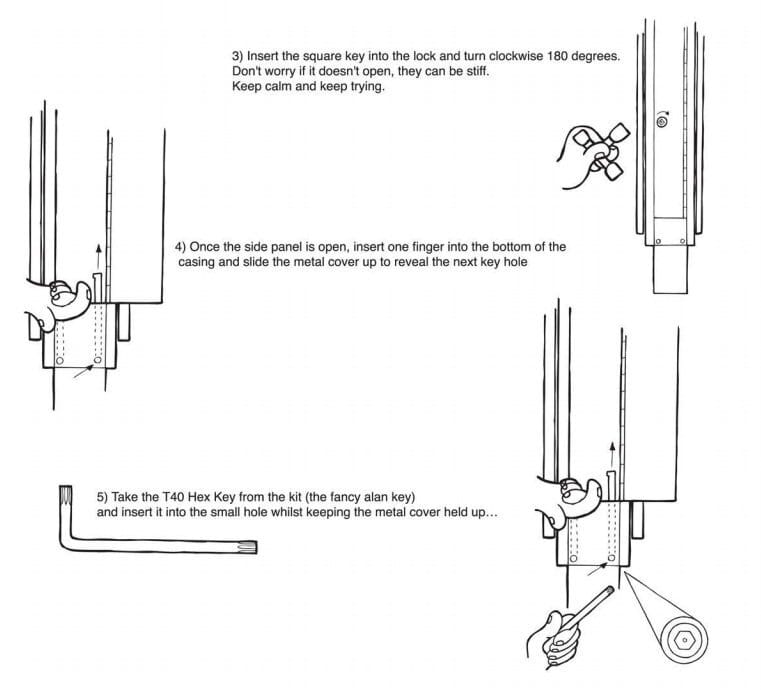 3) Insert the square key into the lock and turn clockwise 180 degrees. Don't worry if it doesn't open, they can be stiff. Keep calm and keep trying.

4) Once the side panel is open, insert one finger into the bottom of the casing and slide the metal cover up to reveal the next key hole

5) Take the T40 Hex Key from the kit (the fancy alan key) and insert it into the small hole whilst keeping the metal cover held up...