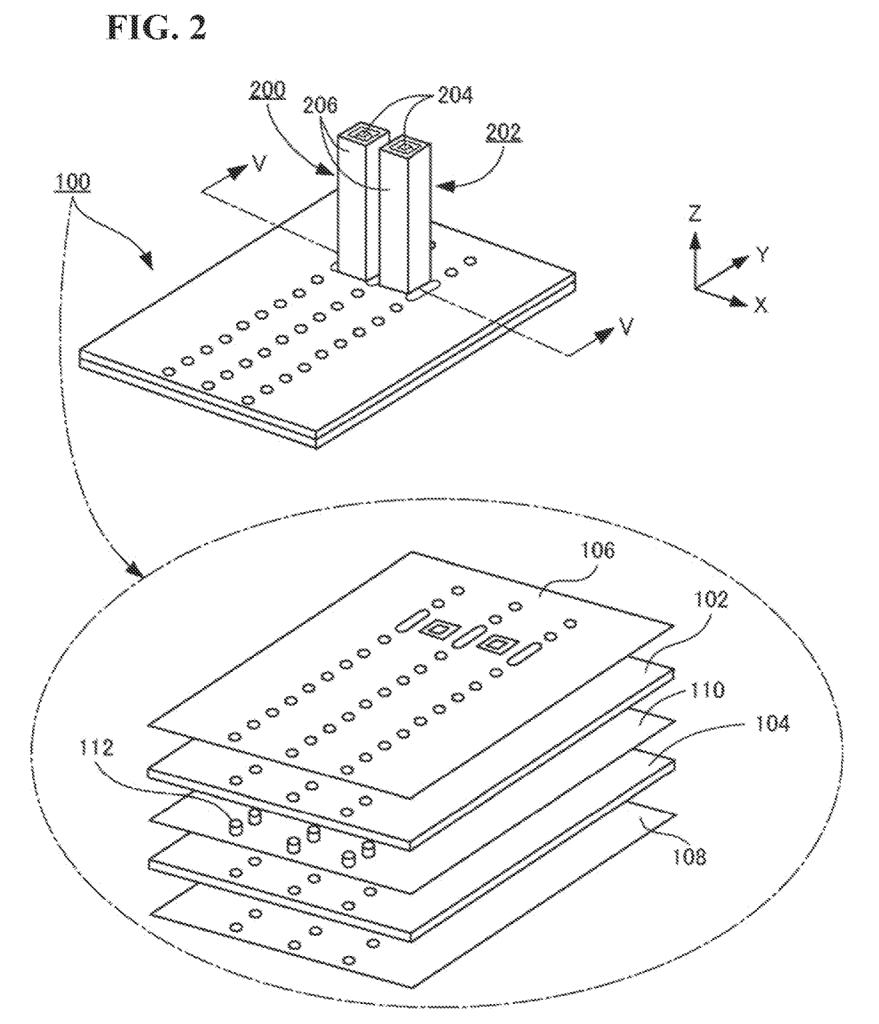 FIG. 2

200
206
204
202
100
V
V
Z
Y
X
106
102
110
104
112
108