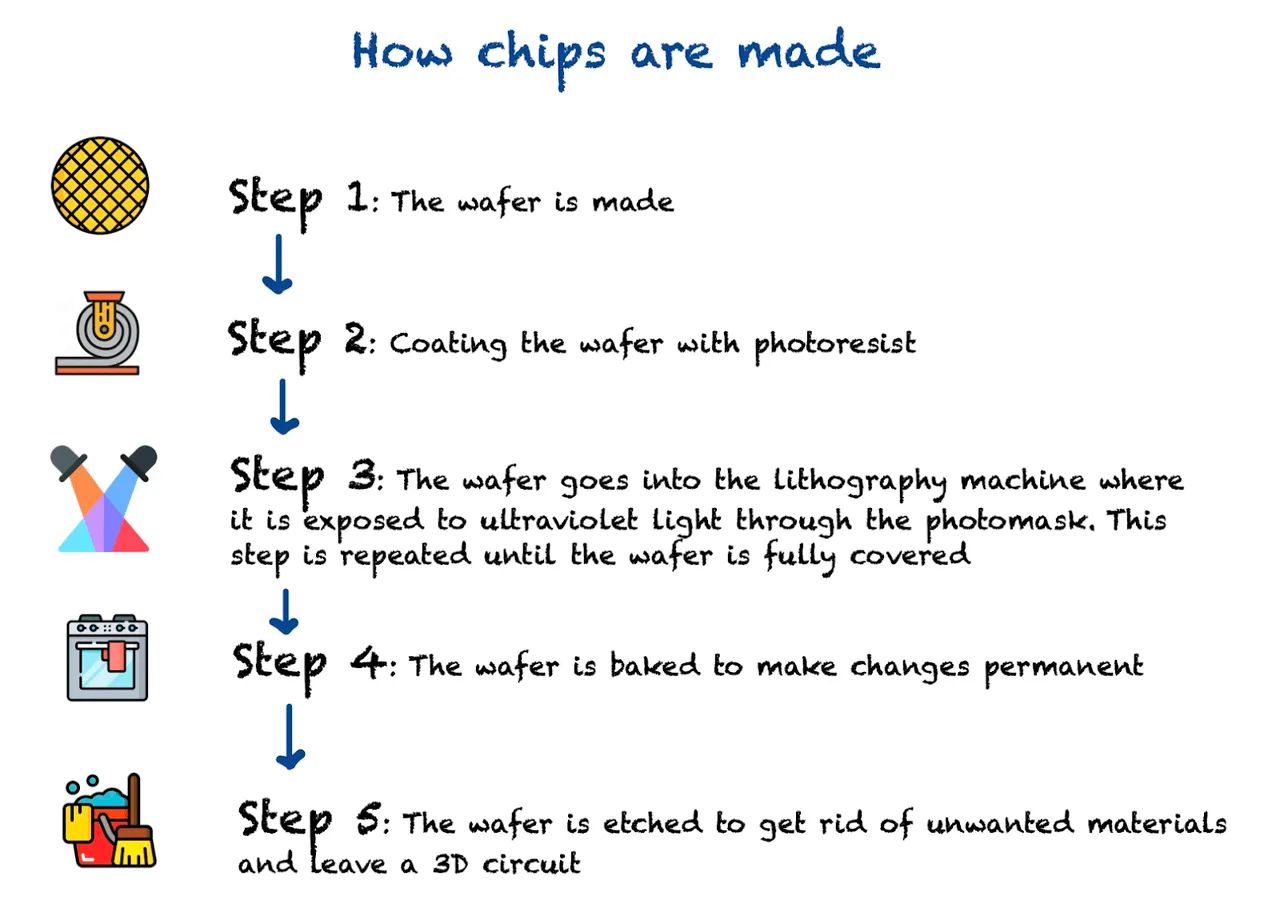 How chips are made

Step 1: The wafer is made

Step 2: Coating the wafer with photoresist

Step 3: The wafer goes into the lithography machine where it is exposed to ultraviolet light through the photomask. This step is repeated until the wafer is fully covered

Step 4: The wafer is baked to make changes permanent

Step 5: The wafer is etched to get rid of unwanted materials and leave a 3D circuit