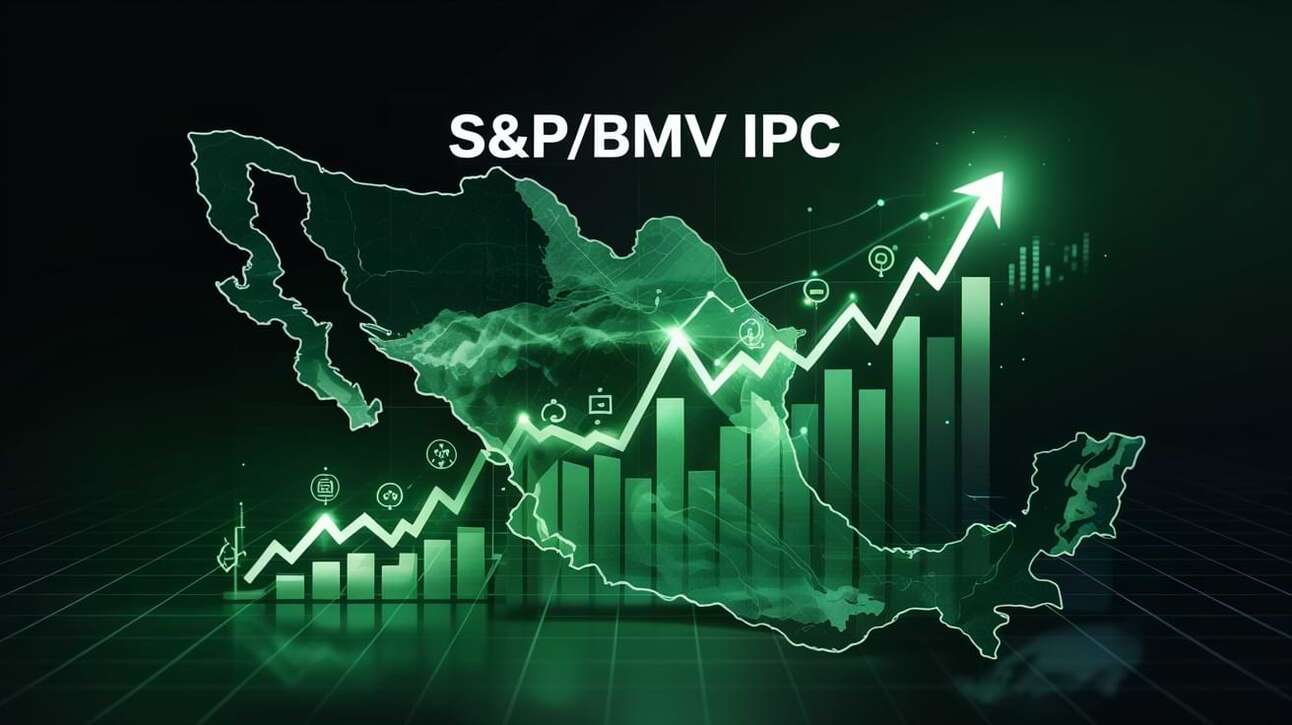 S&P/BMV IPC