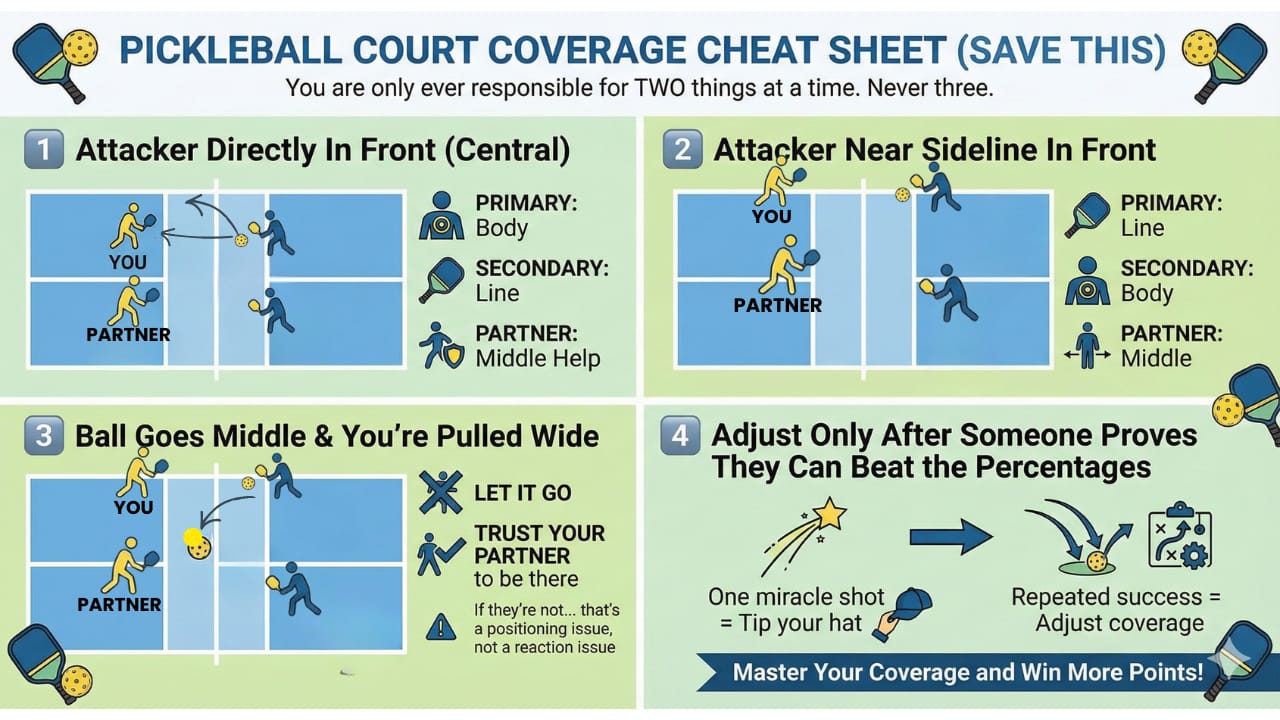 PICKLEBALL COURT COVERAGE CHEAT SHEET (SAVE THIS)

You are only ever responsible for TWO things at a time. Never three.

1 Attacker Directly In Front (Central)

YOU

PARTNER

PRIMARY: Body

SECONDARY: Line

PARTNER: Middle Help

2 Attacker Near Sideline In Front

YOU

PARTNER

PRIMARY: Line

SECONDARY: Body

PARTNER: Middle

3 Ball Goes Middle & You're Pulled Wide

YOU

PARTNER

LET IT GO

TRUST YOUR PARTNER to be there

If they're not... that's a positioning issue, not a reaction issue

4 Adjust Only After Someone Proves They Can Beat the Percentages

One miracle shot = Tip your hat

Repeated success = Adjust coverage

Master Your Coverage and Win More Points!