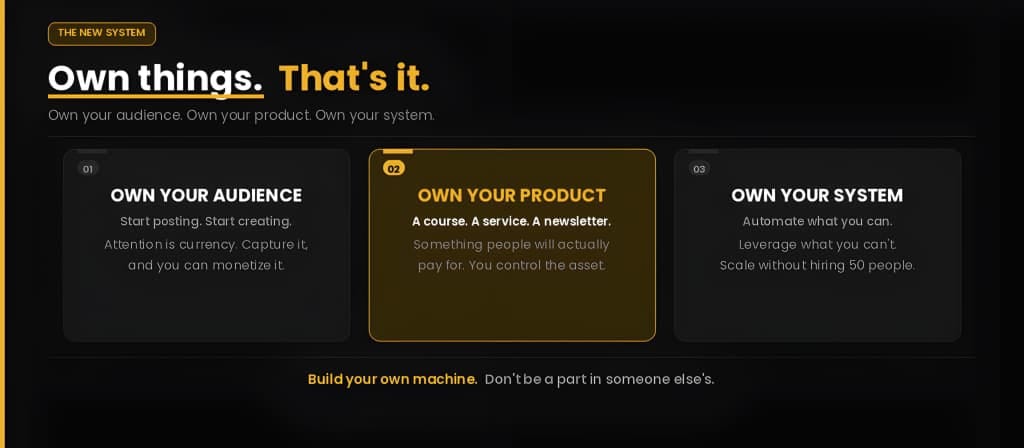 THE NEW SYSTEM

Own things. That's it.

Own your audience. Own your product. Own your system.

01

OWN YOUR AUDIENCE

Start posting. Start creating.

Attention is currency. Capture it, and you can monetize it.

02

OWN YOUR PRODUCT

A course. A service. A newsletter.

Something people will actually pay for. You control the asset.

03

OWN YOUR SYSTEM

Automate what you can.

Leverage what you can't.

Scale without hiring 50 people.

Build your own machine. Don't be a part in someone else's.