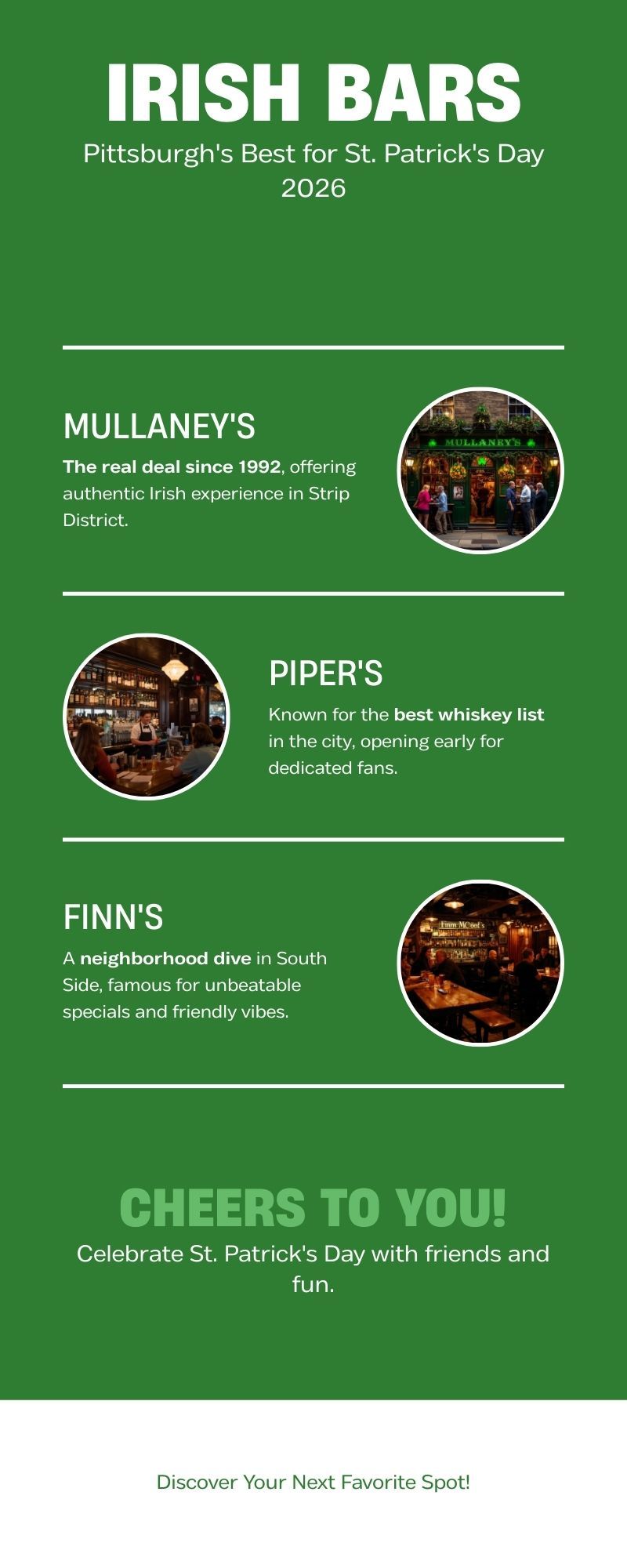 IRISH BARS

Pittsburgh's Best for St. Patrick's Day 2026

MULLANEY'S

The real deal since 1992, offering authentic Irish experience in Strip District.

MULLANEY'S

PIPER'S

Known for the best whiskey list in the city, opening early for dedicated fans.

FINN'S

A neighborhood dive in South Side, famous for unbeatable specials and friendly vibes.

Finn McCool's

CHEERS TO YOU!

Celebrate St. Patrick's Day with friends and fun.

Discover Your Next Favorite Spot!