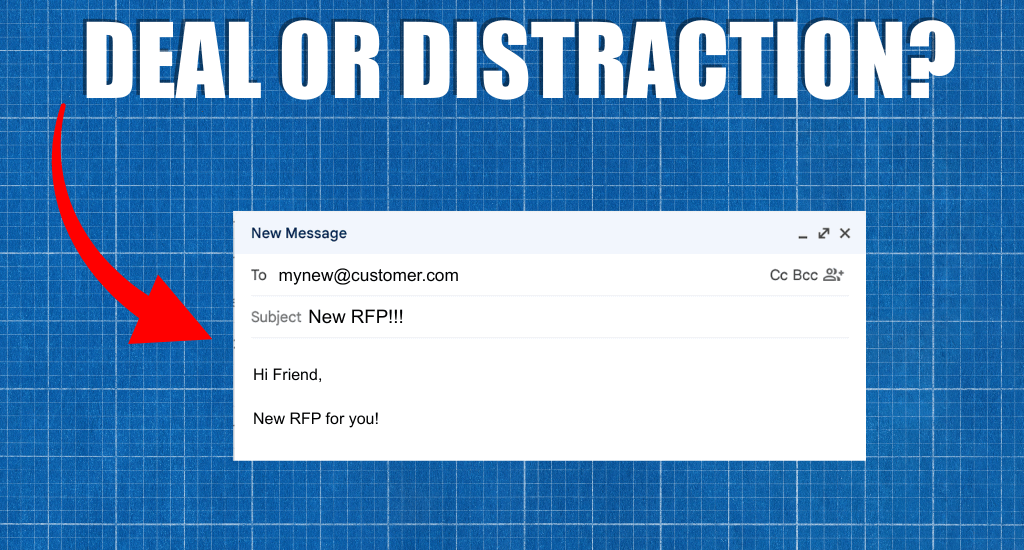 DEAL OR DISTRACTION?

New Message

To mynew@customer.com

Cc Bcc

Subject New RFP!!!

Hi Friend,

New RFP for you!